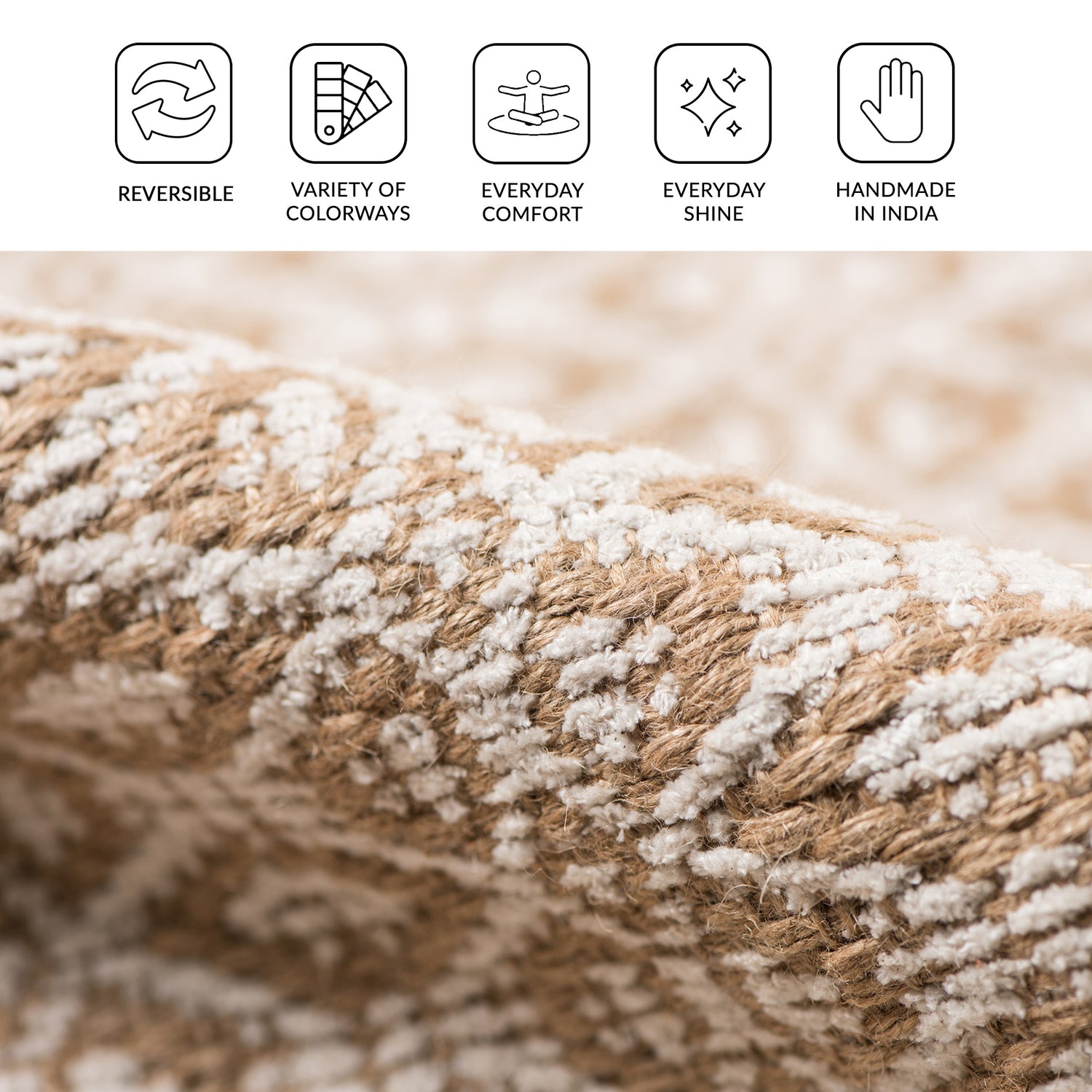 REVERSIBLE

VARIETY OF COLORWAYS

EVERYDAY COMFORT

EVERYDAY SHINE

HANDMADE IN INDIA