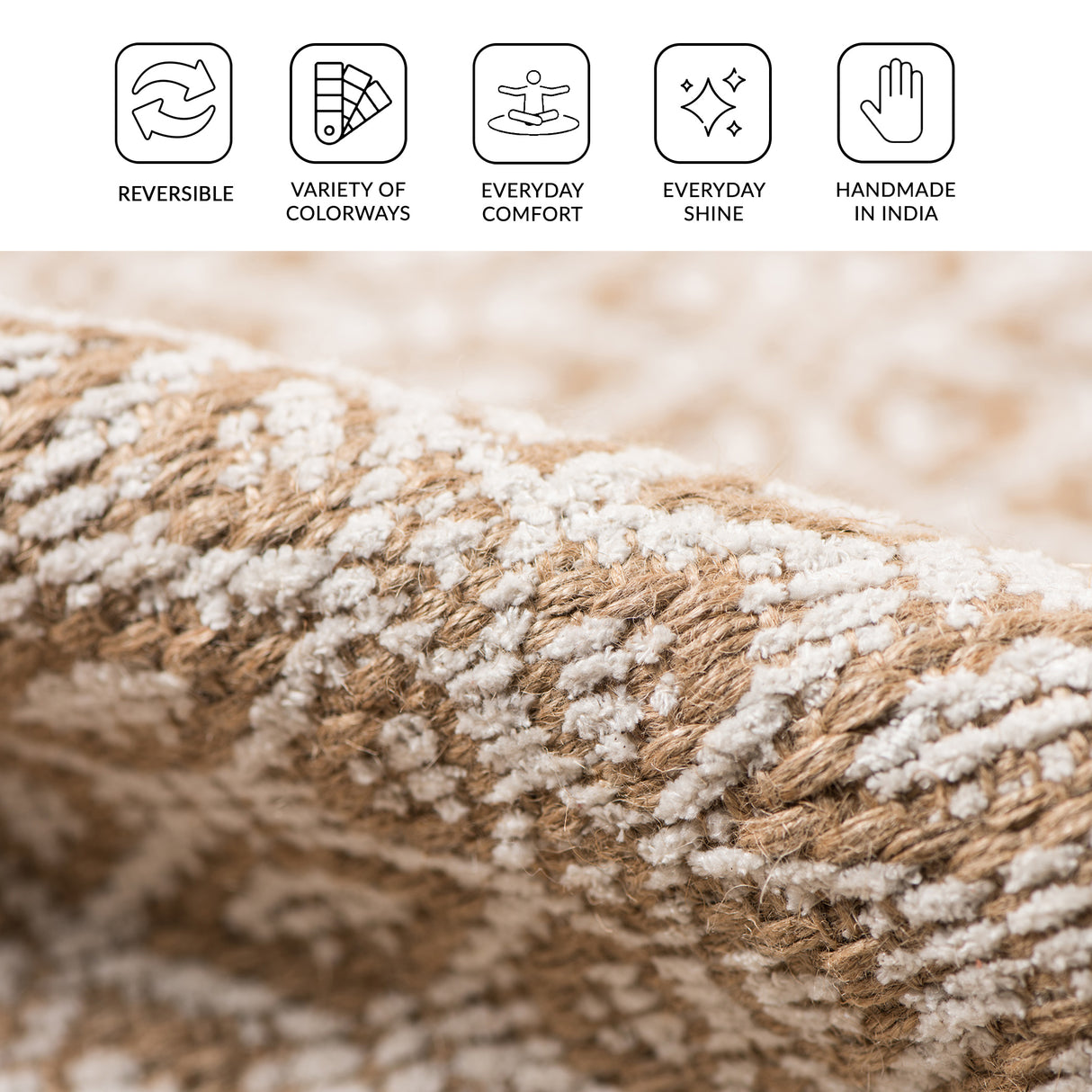 REVERSIBLE

VARIETY OF COLORWAYS

EVERYDAY COMFORT

EVERYDAY SHINE

HANDMADE IN INDIA