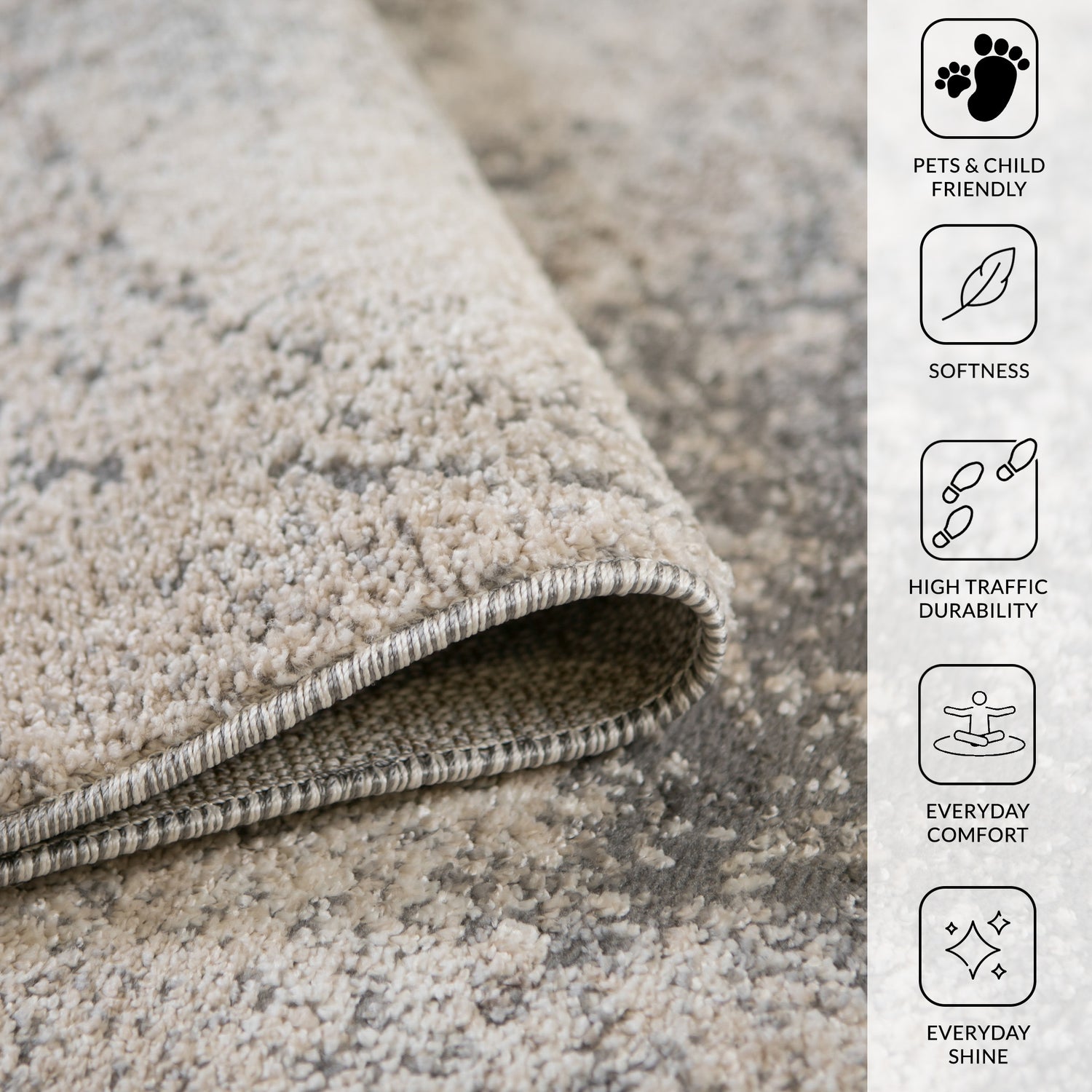 PETS & CHILD FRIENDLY

SOFTNESS

HIGH TRAFFIC DURABILITY

EVERYDAY COMFORT

EVERYDAY SHINE