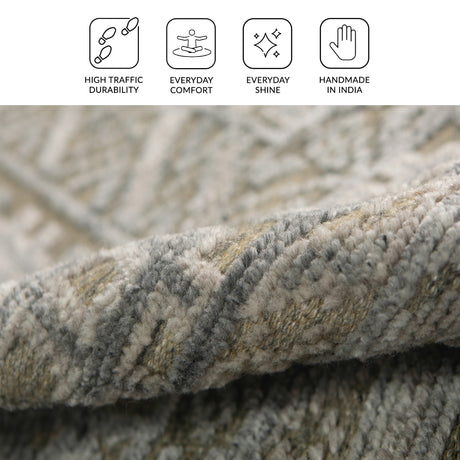 HIGH TRAFFIC DURABILITY

EVERYDAY COMFORT

EVERYDAY SHINE

HANDMADE IN INDIA