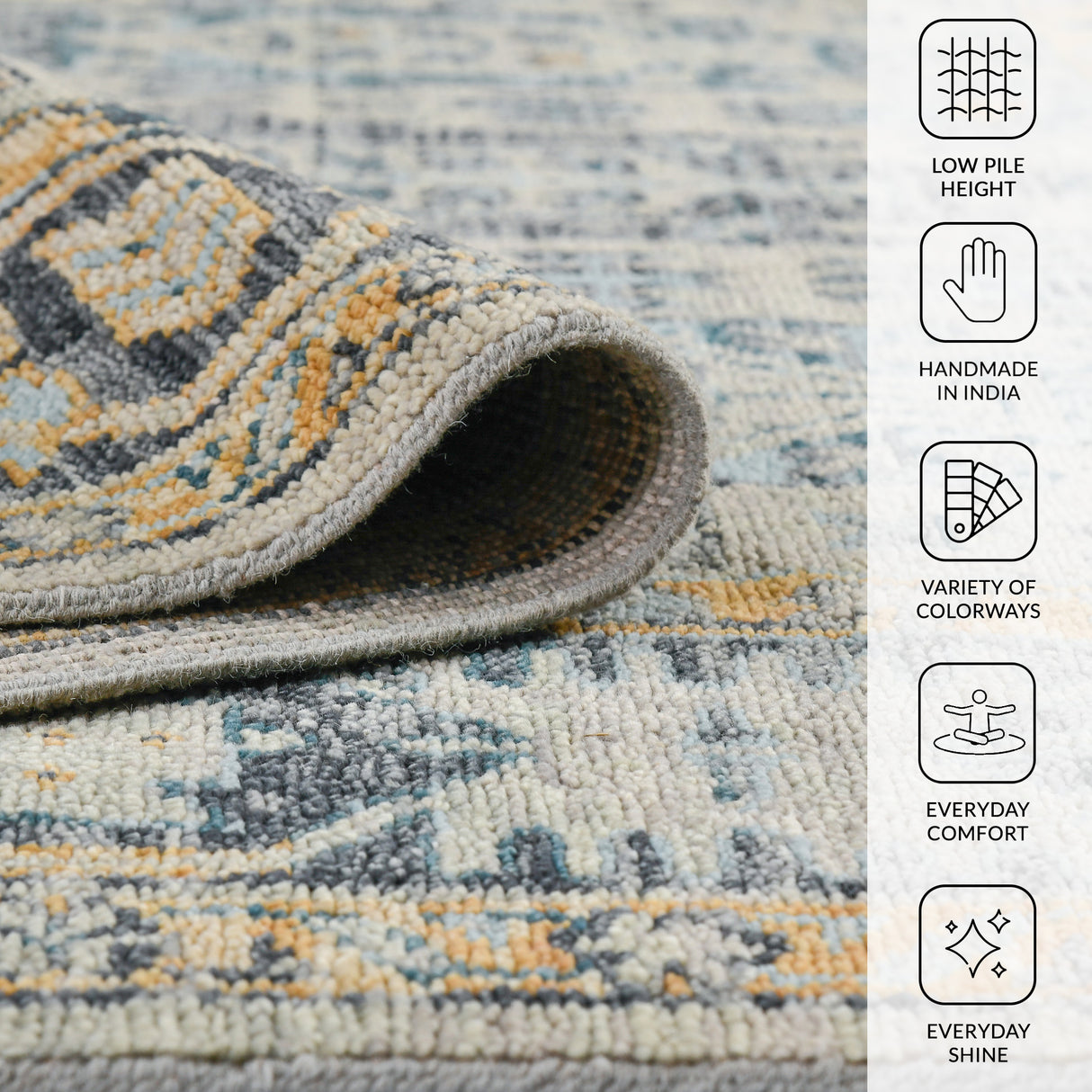 LOW PILE HEIGHT

HANDMADE IN INDIA

VARIETY OF COLORWAYS

EVERYDAY COMFORT

EVERYDAY SHINE