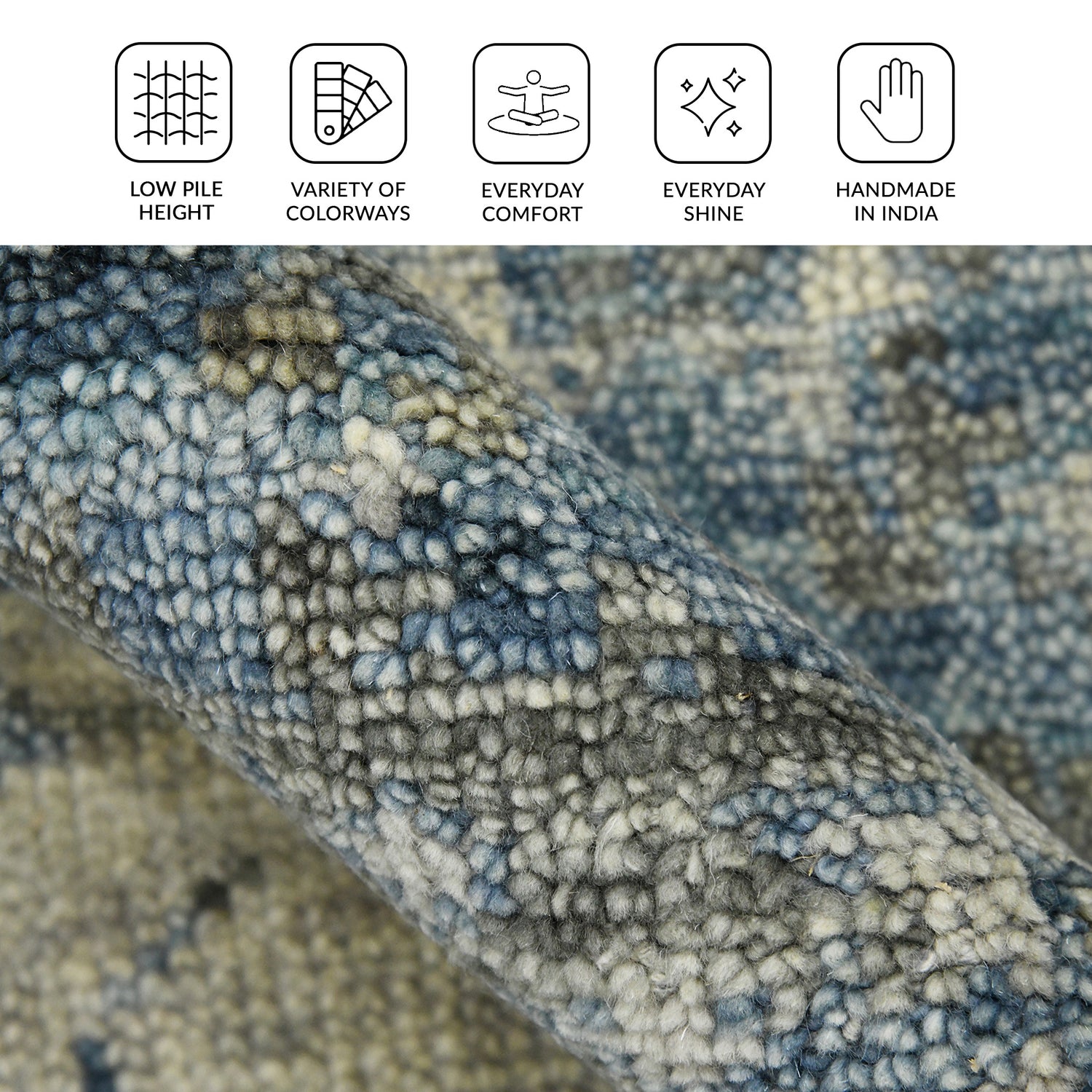 LOW PILE HEIGHT

VARIETY OF COLORWAYS

EVERYDAY COMFORT

EVERYDAY SHINE

HANDMADE IN INDIA