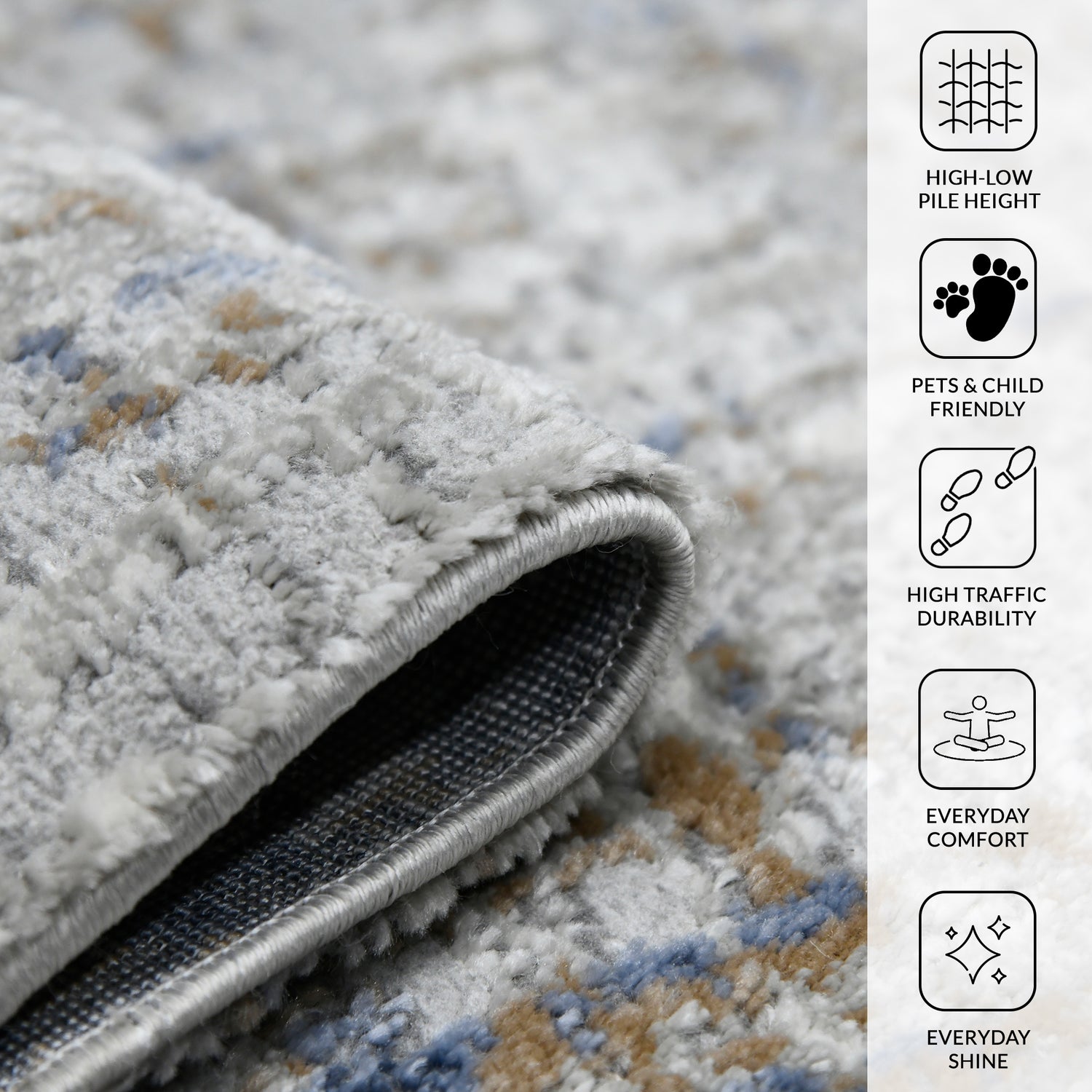 HIGH-LOW
PILE HEIGHT

PETS & CHILD
FRIENDLY

HIGH TRAFFIC
DURABILITY

EVERYDAY
COMFORT

EVERYDAY
SHINE