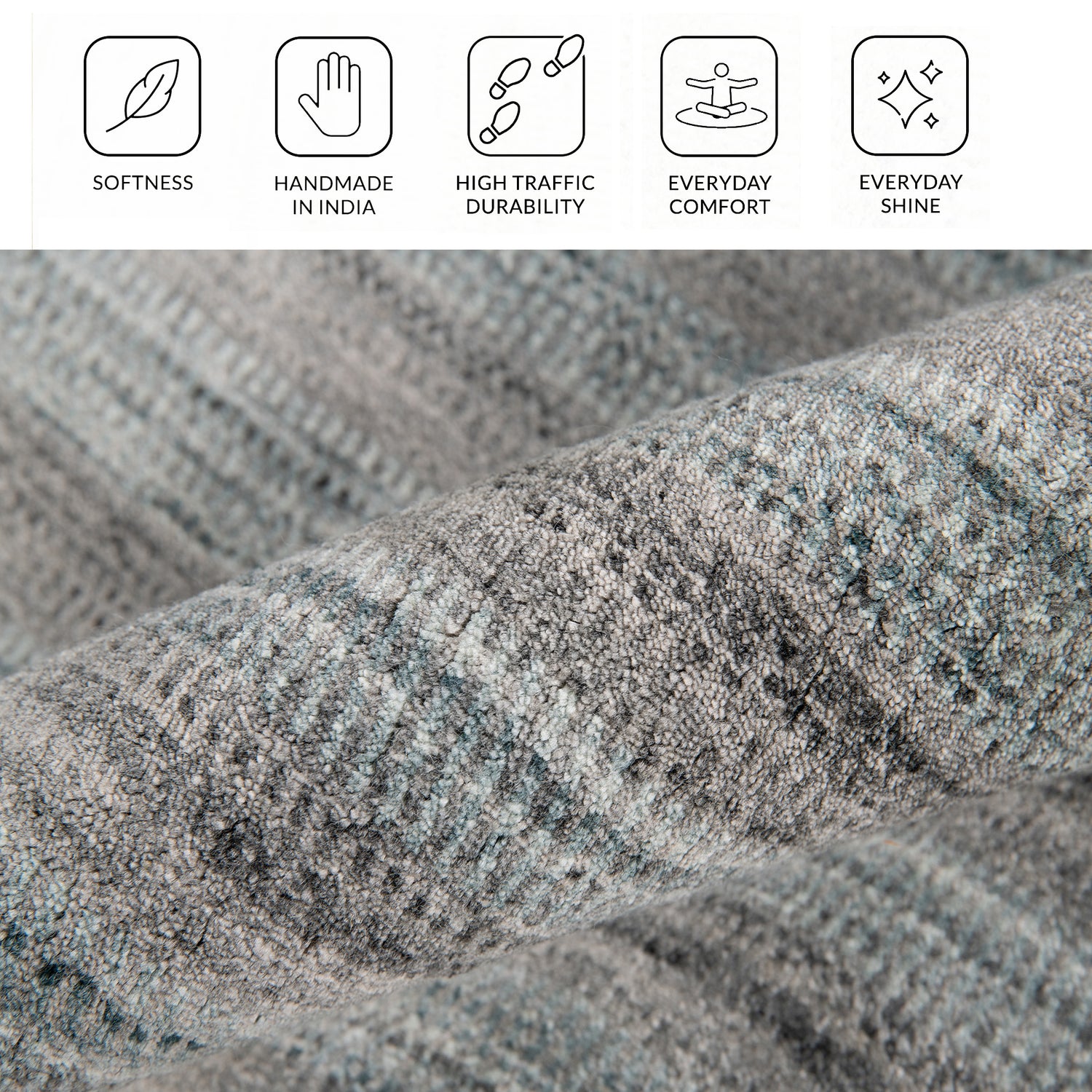 SOFTNESS

HANDMADE IN INDIA

HIGH TRAFFIC DURABILITY

EVERYDAY COMFORT

EVERYDAY SHINE