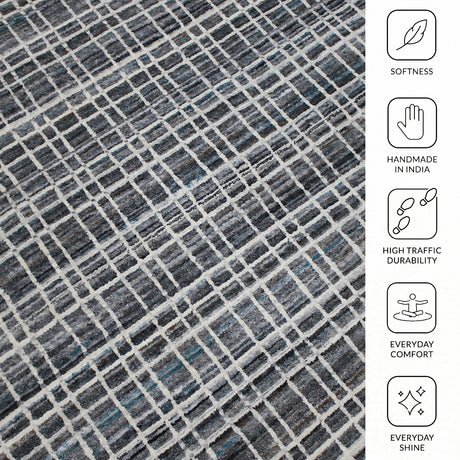 SOFTNESS

HANDMADE IN INDIA

HIGH TRAFFIC DURABILITY

EVERYDAY COMFORT

EVERYDAY SHINE