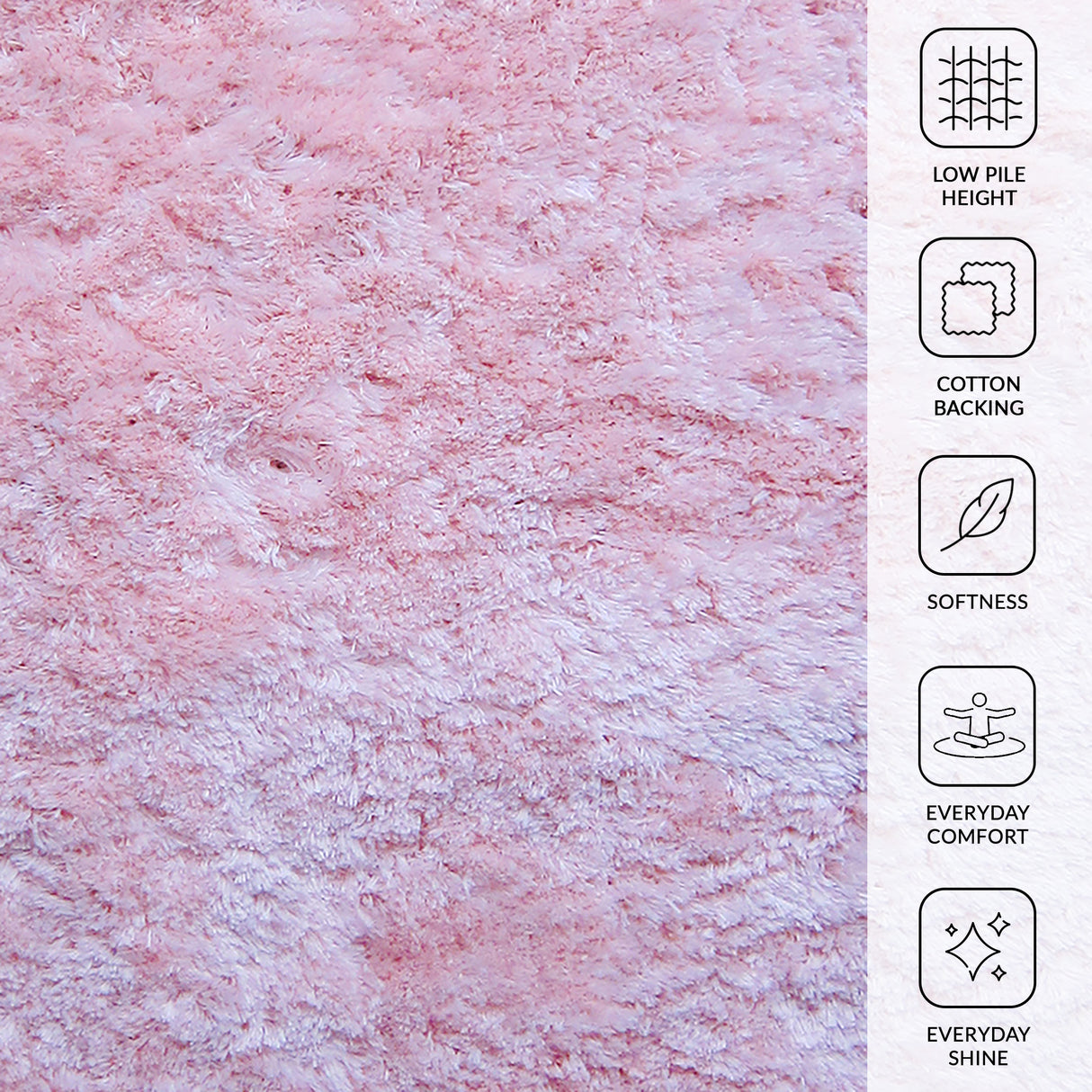 LOW PILE HEIGHT

COTTON BACKING

SOFTNESS

EVERYDAY COMFORT

EVERYDAY SHINE