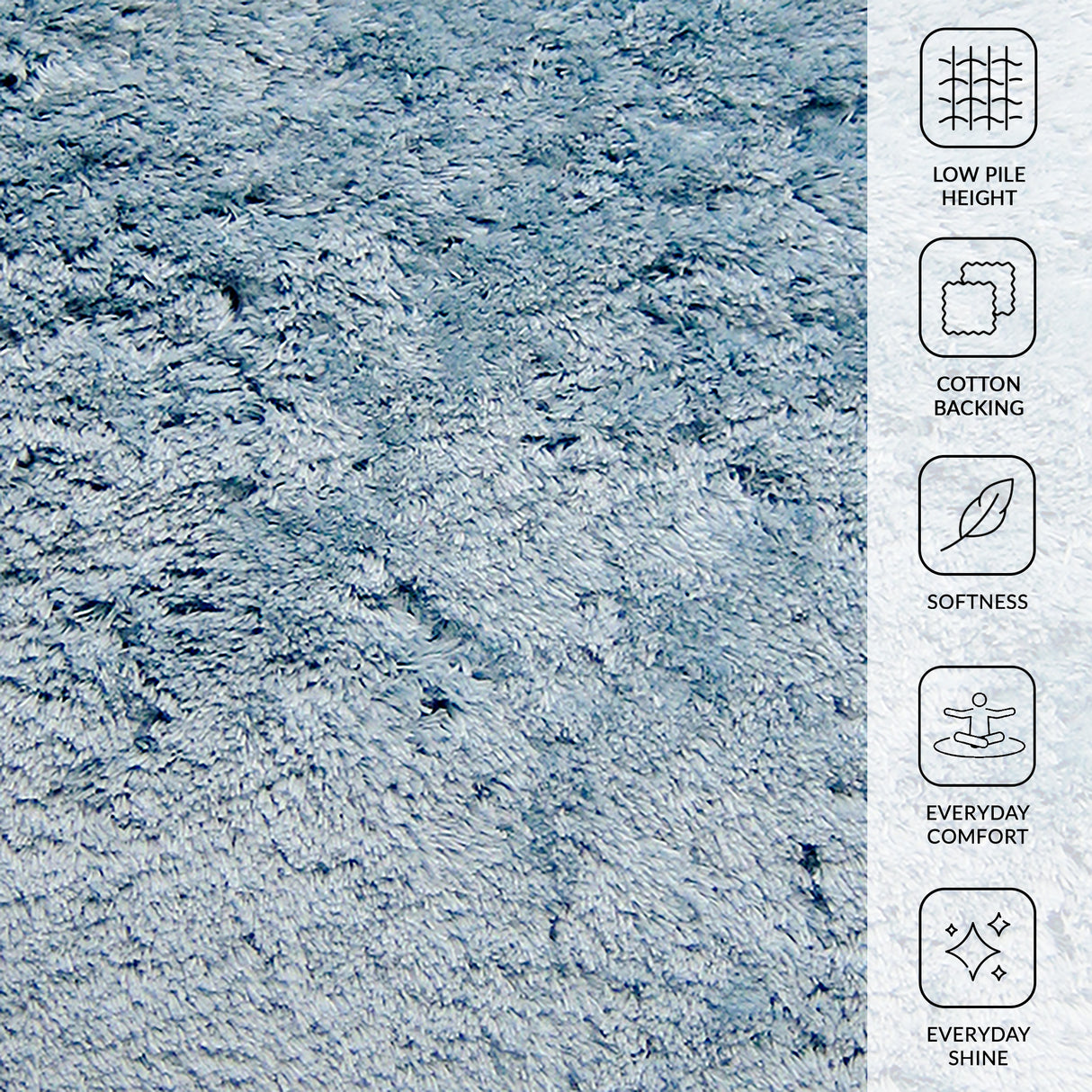 LOW PILE HEIGHT

COTTON BACKING

SOFTNESS

EVERYDAY COMFORT

EVERYDAY SHINE