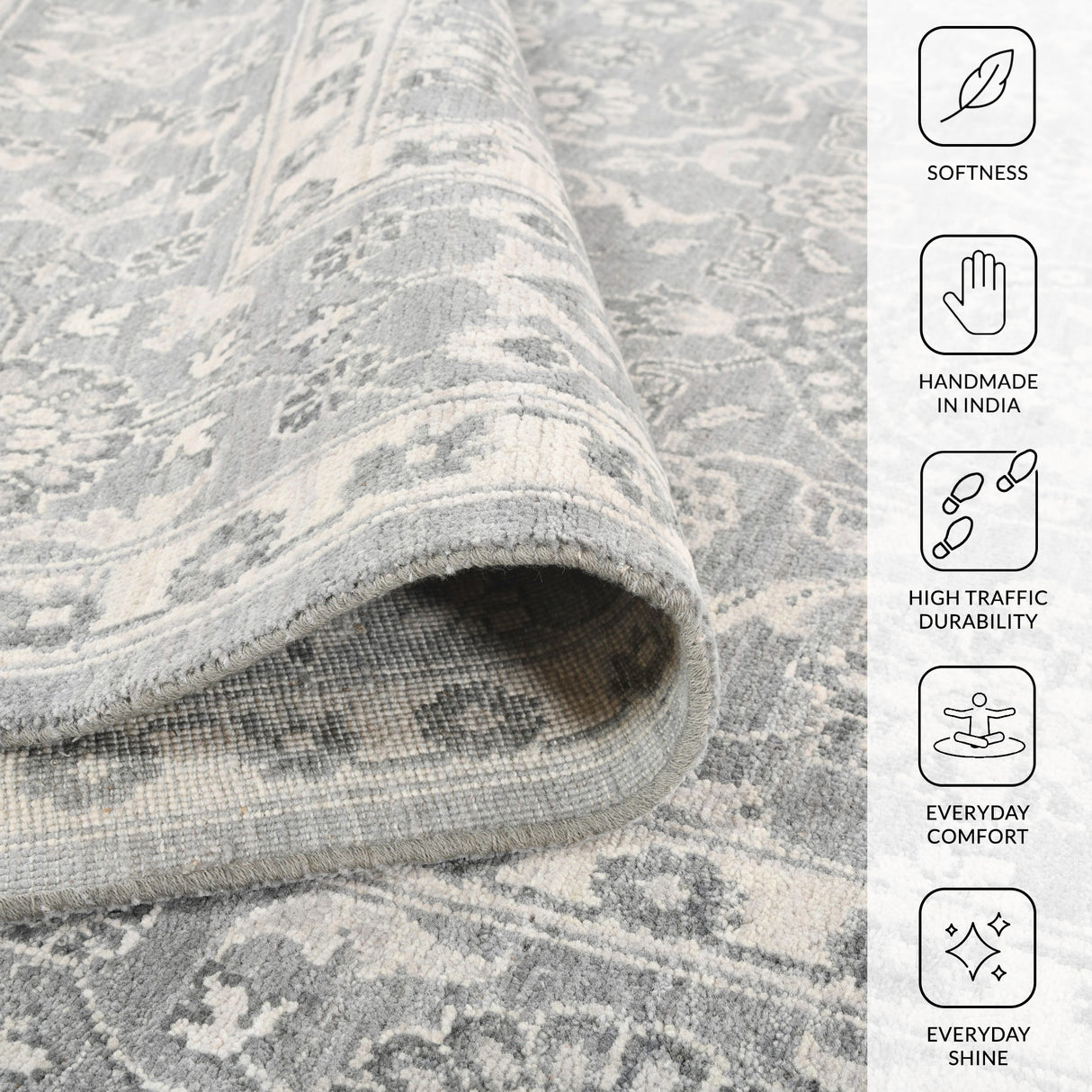 SOFTNESS

HANDMADE IN INDIA

HIGH TRAFFIC DURABILITY

EVERYDAY COMFORT

EVERYDAY SHINE