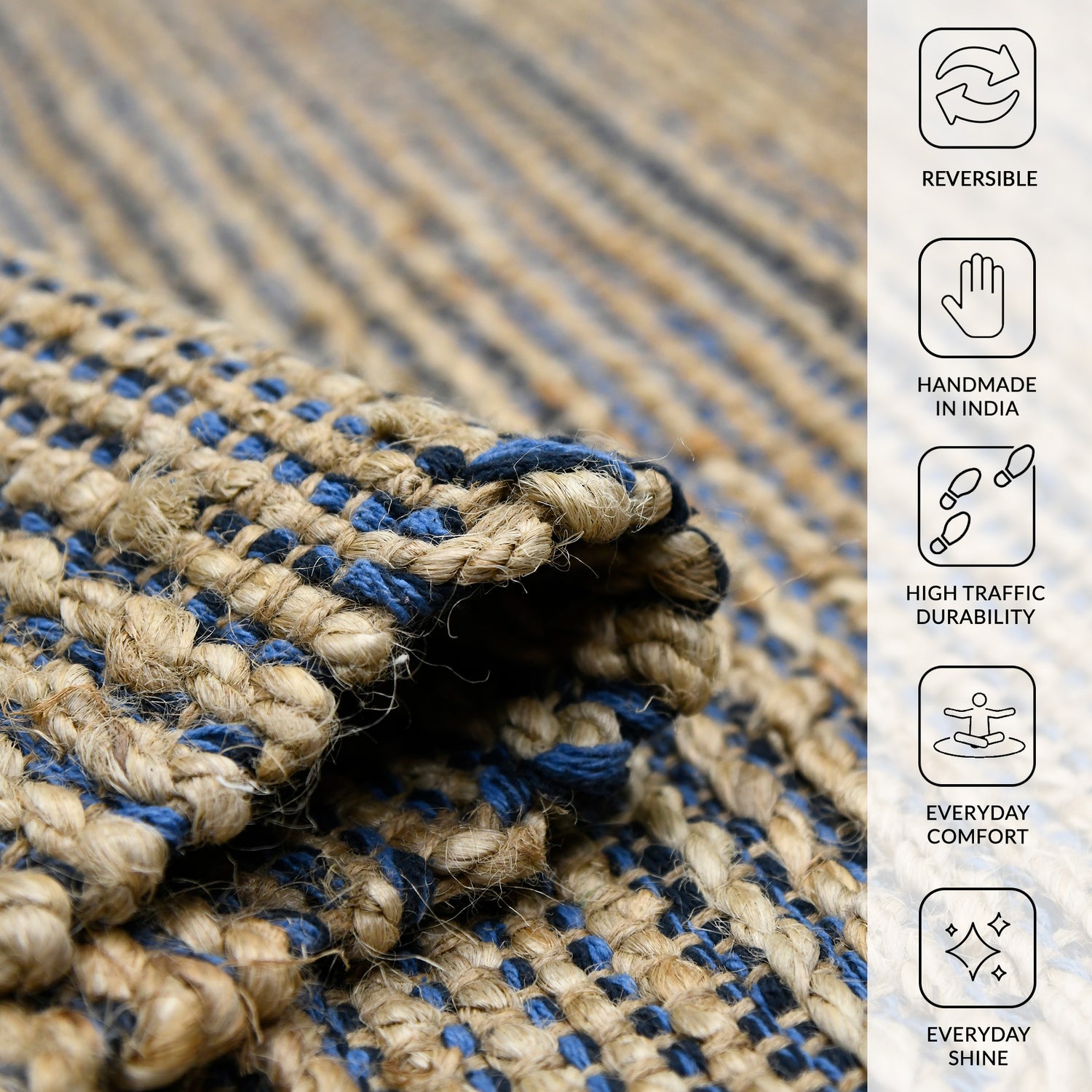 REVERSIBLE

HANDMADE IN INDIA

HIGH TRAFFIC DURABILITY

EVERYDAY COMFORT

EVERYDAY SHINE