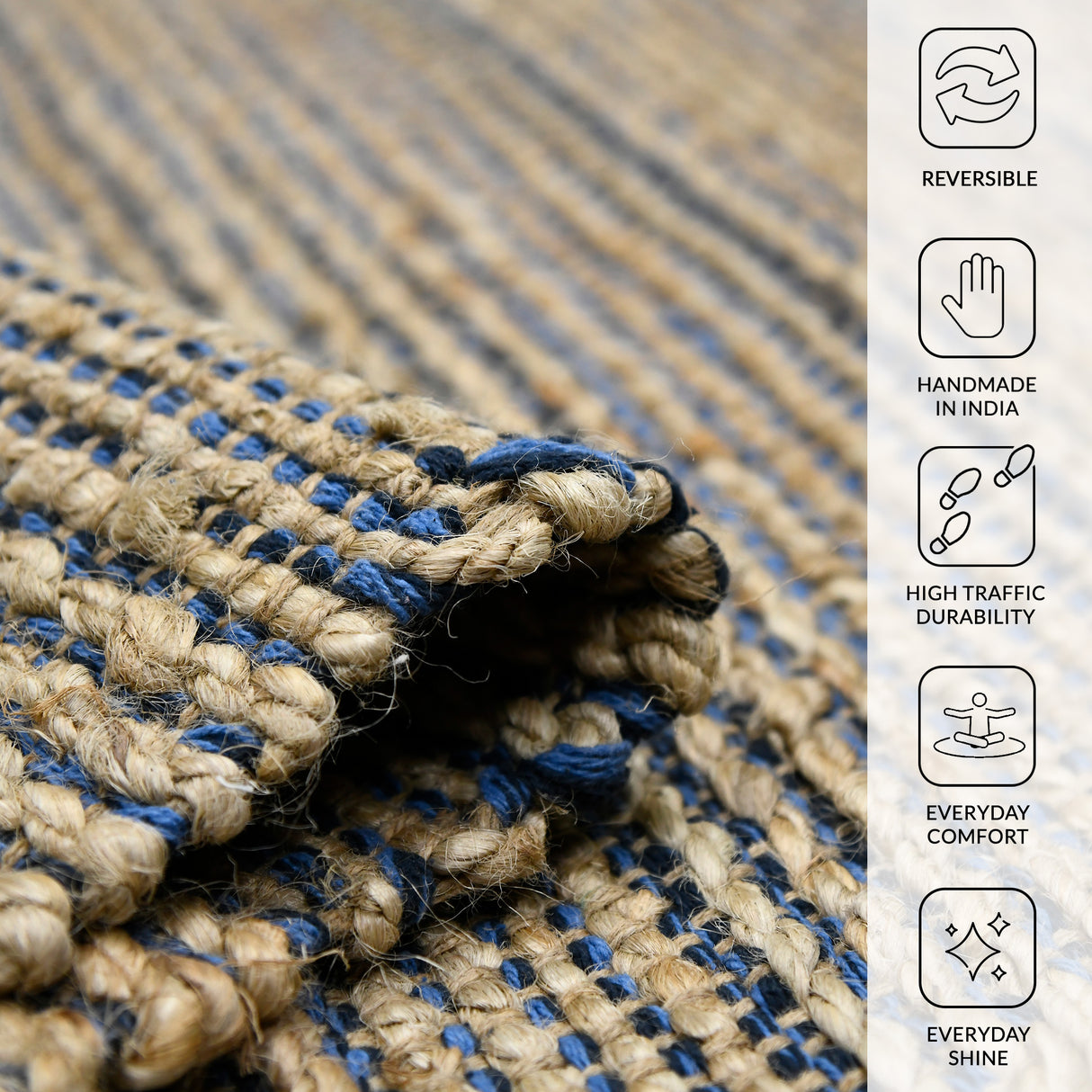 REVERSIBLE

HANDMADE IN INDIA

HIGH TRAFFIC DURABILITY

EVERYDAY COMFORT

EVERYDAY SHINE