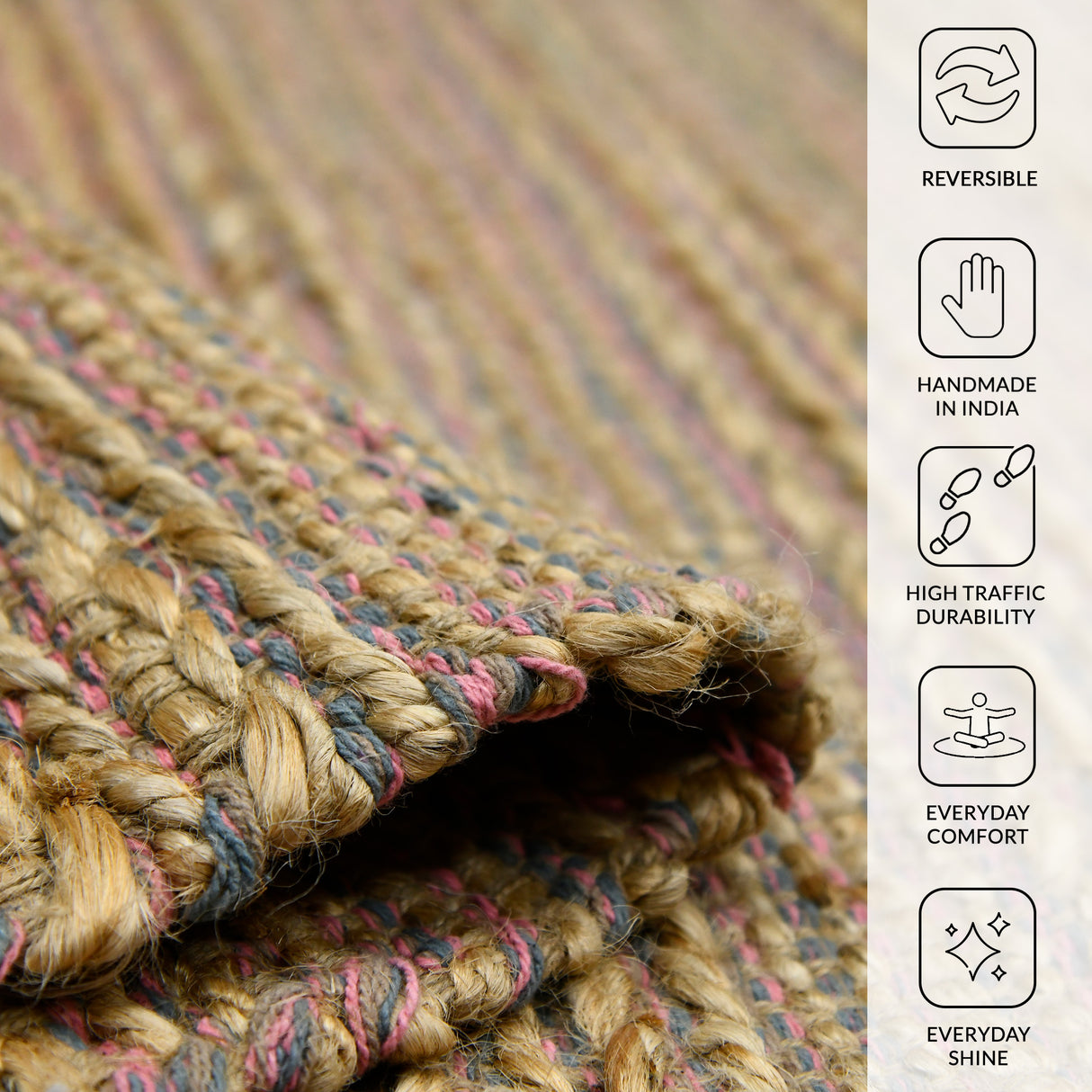 REVERSIBLE

HANDMADE IN INDIA

HIGH TRAFFIC DURABILITY

EVERYDAY COMFORT

EVERYDAY SHINE