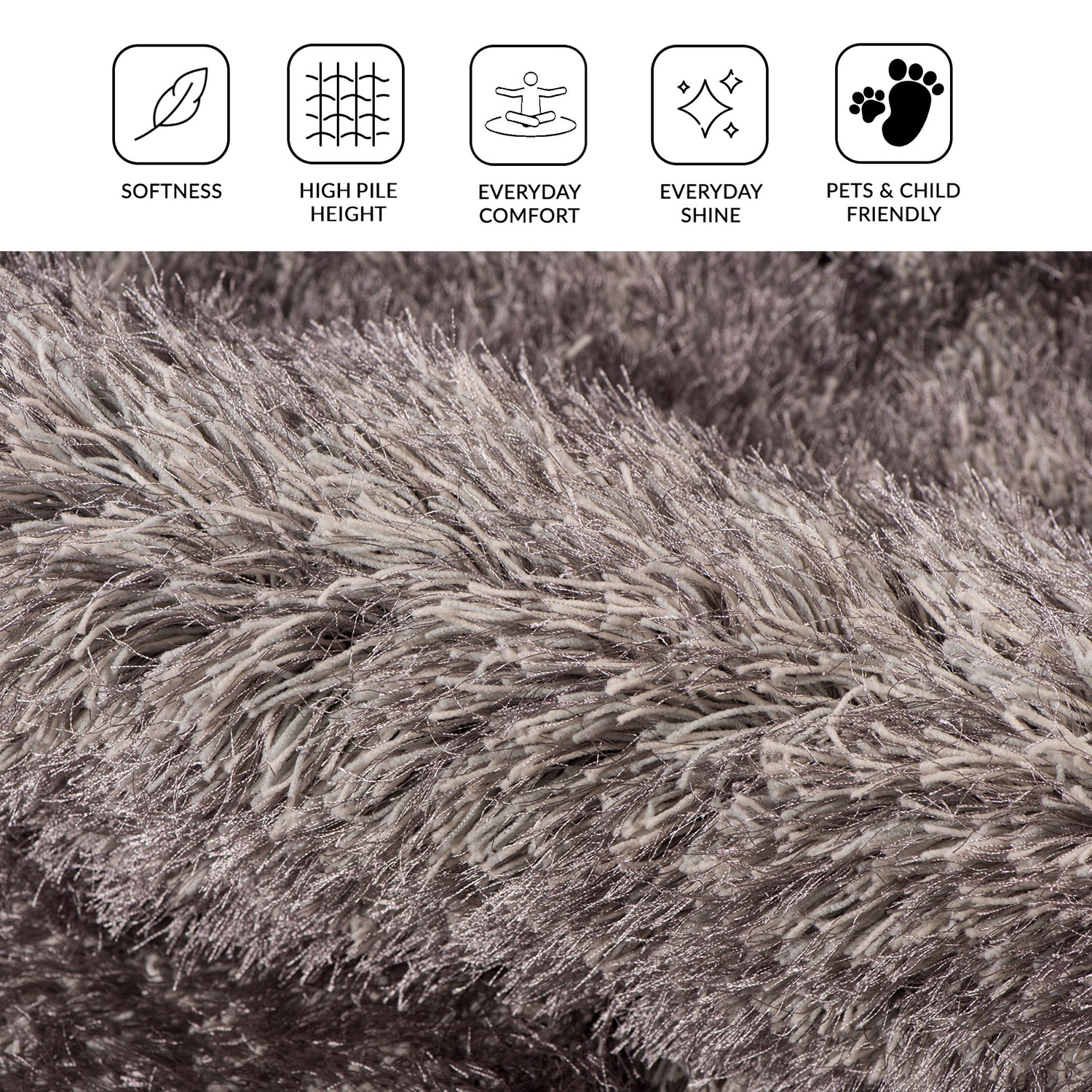 SOFTNESS

HIGH PILE HEIGHT

EVERYDAY COMFORT

EVERYDAY SHINE

PETS & CHILD FRIENDLY