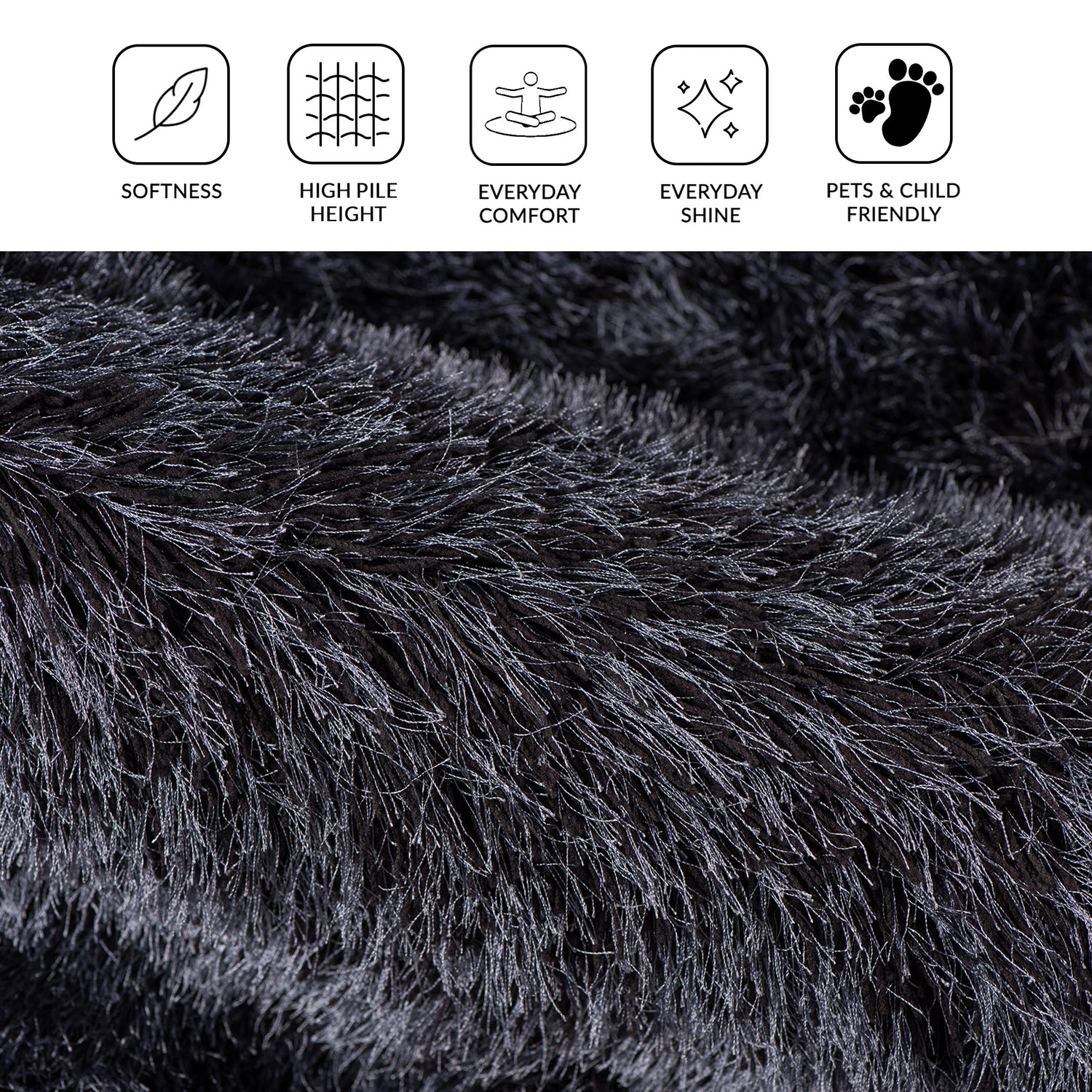 SOFTNESS

HIGH PILE HEIGHT

EVERYDAY COMFORT

EVERYDAY SHINE

PETS & CHILD FRIENDLY