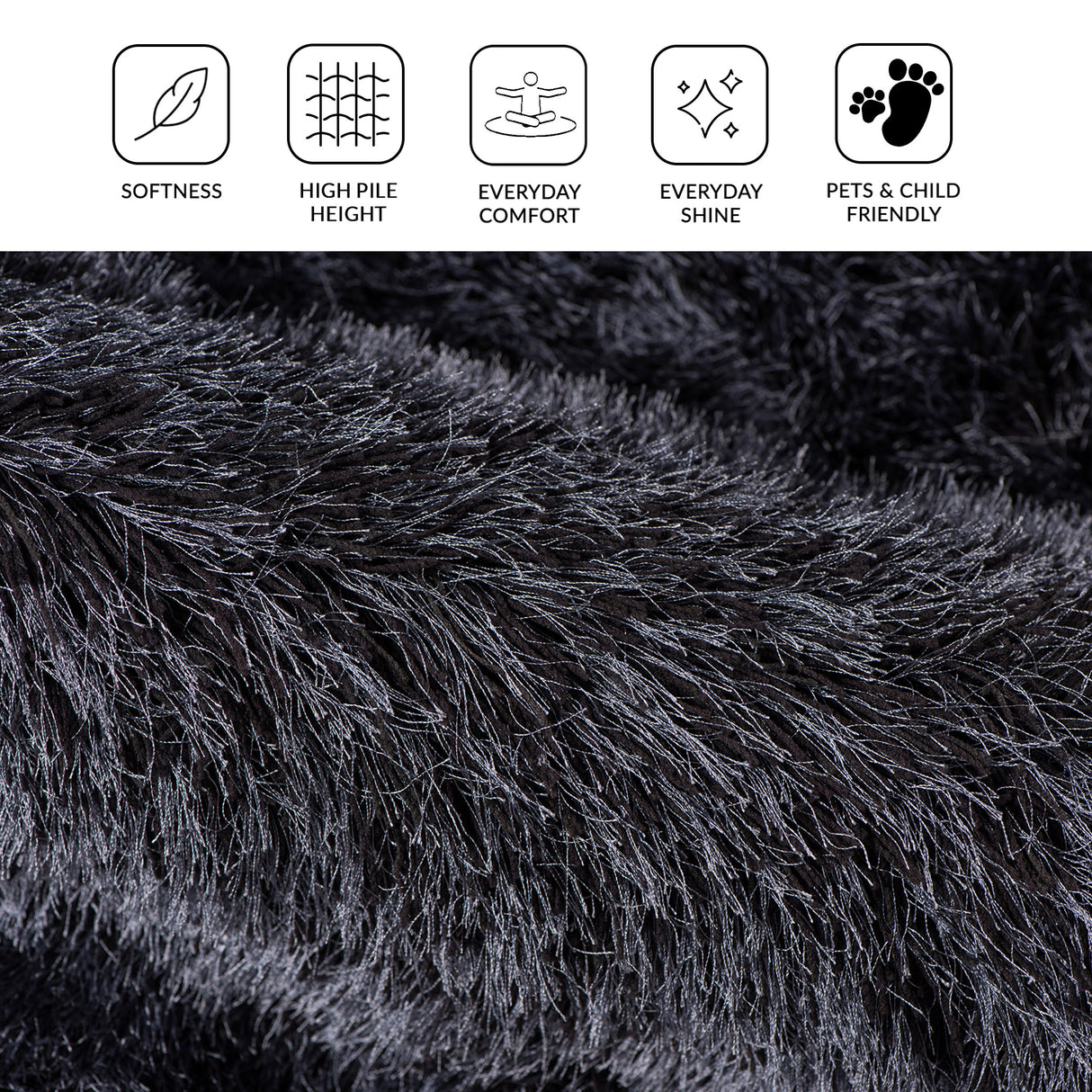 SOFTNESS

HIGH PILE HEIGHT

EVERYDAY COMFORT

EVERYDAY SHINE

PETS & CHILD FRIENDLY