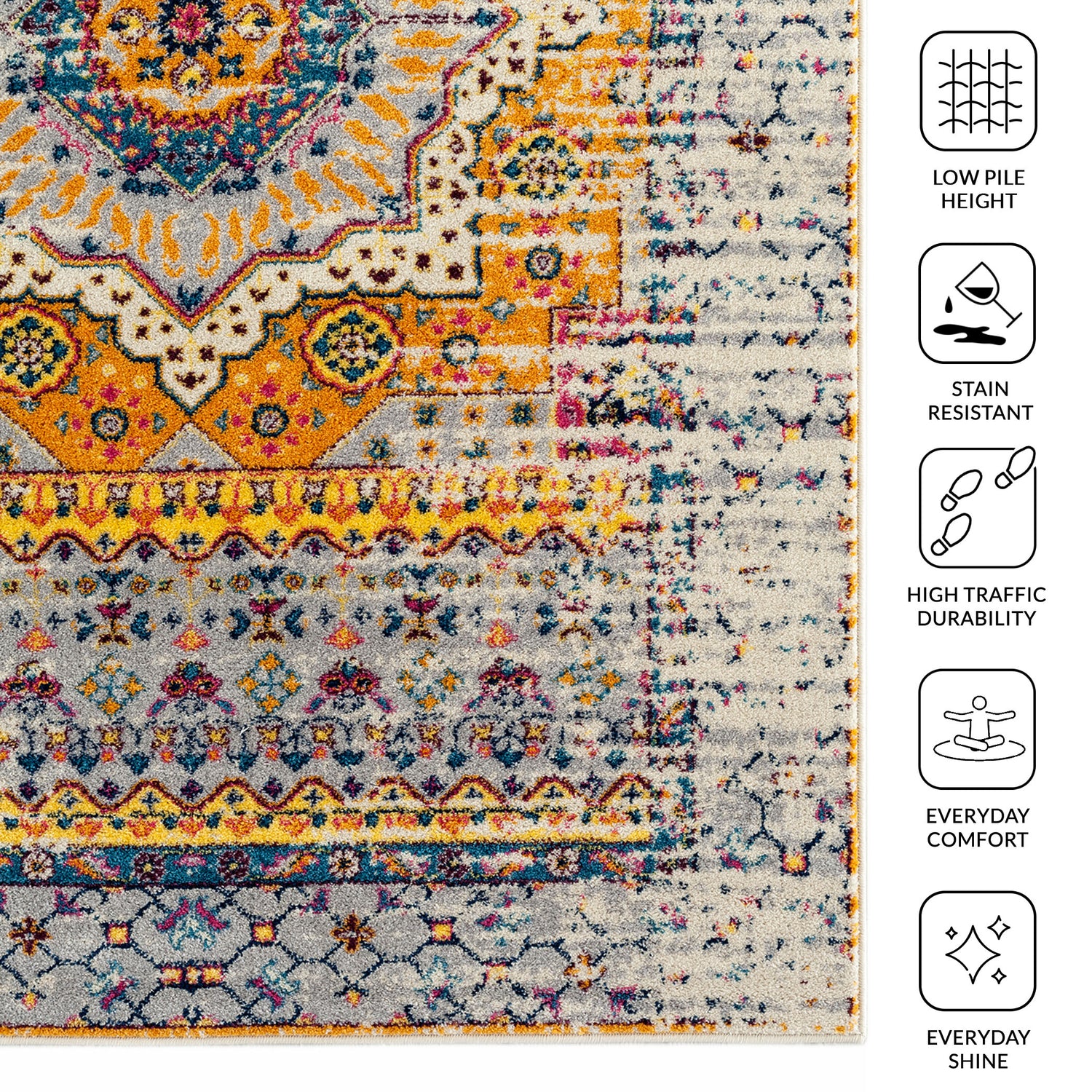 LOW PILE HEIGHT

STAIN RESISTANT

HIGH TRAFFIC DURABILITY

EVERYDAY COMFORT

EVERYDAY SHINE