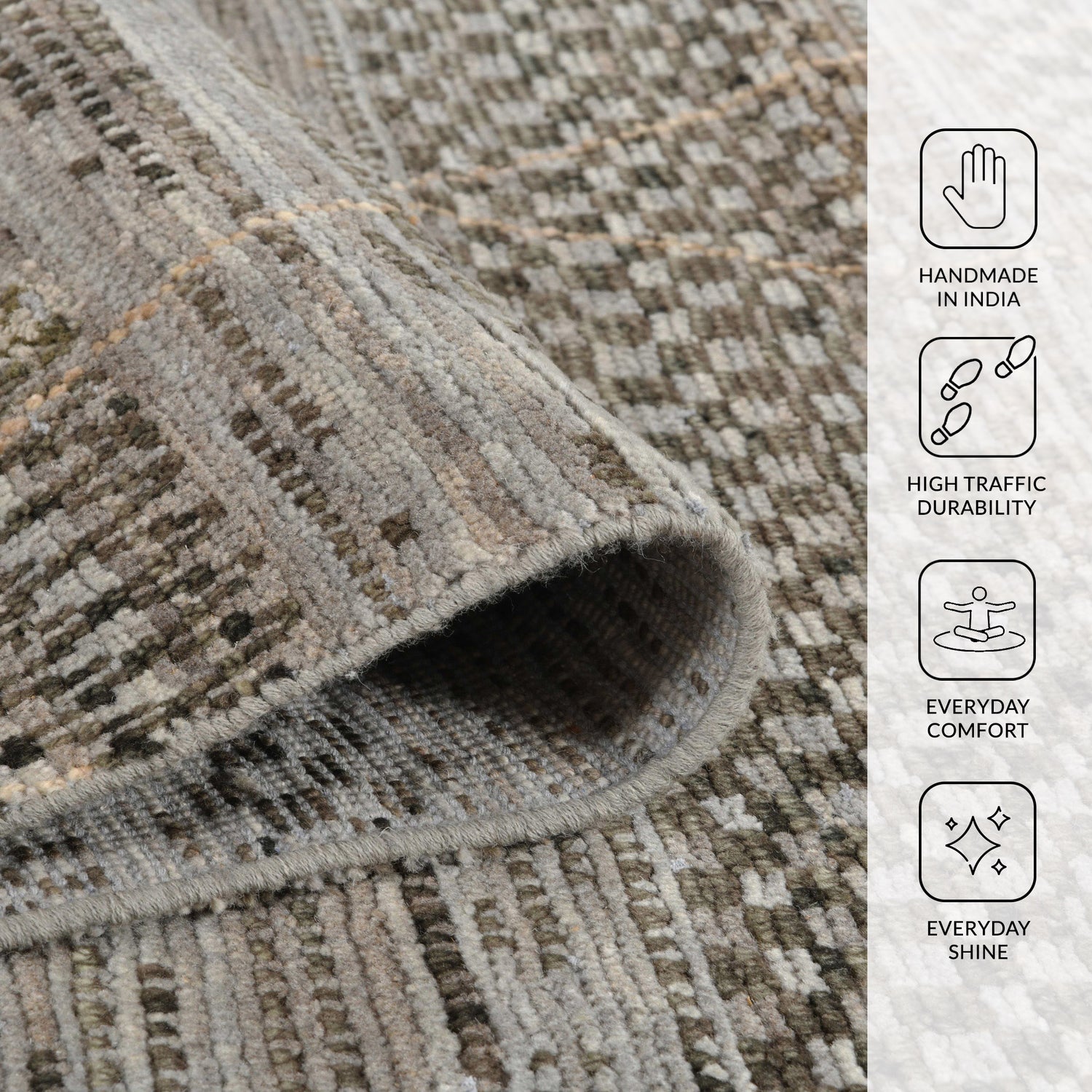 HANDMADE IN INDIA

HIGH TRAFFIC DURABILITY

EVERYDAY COMFORT

EVERYDAY SHINE