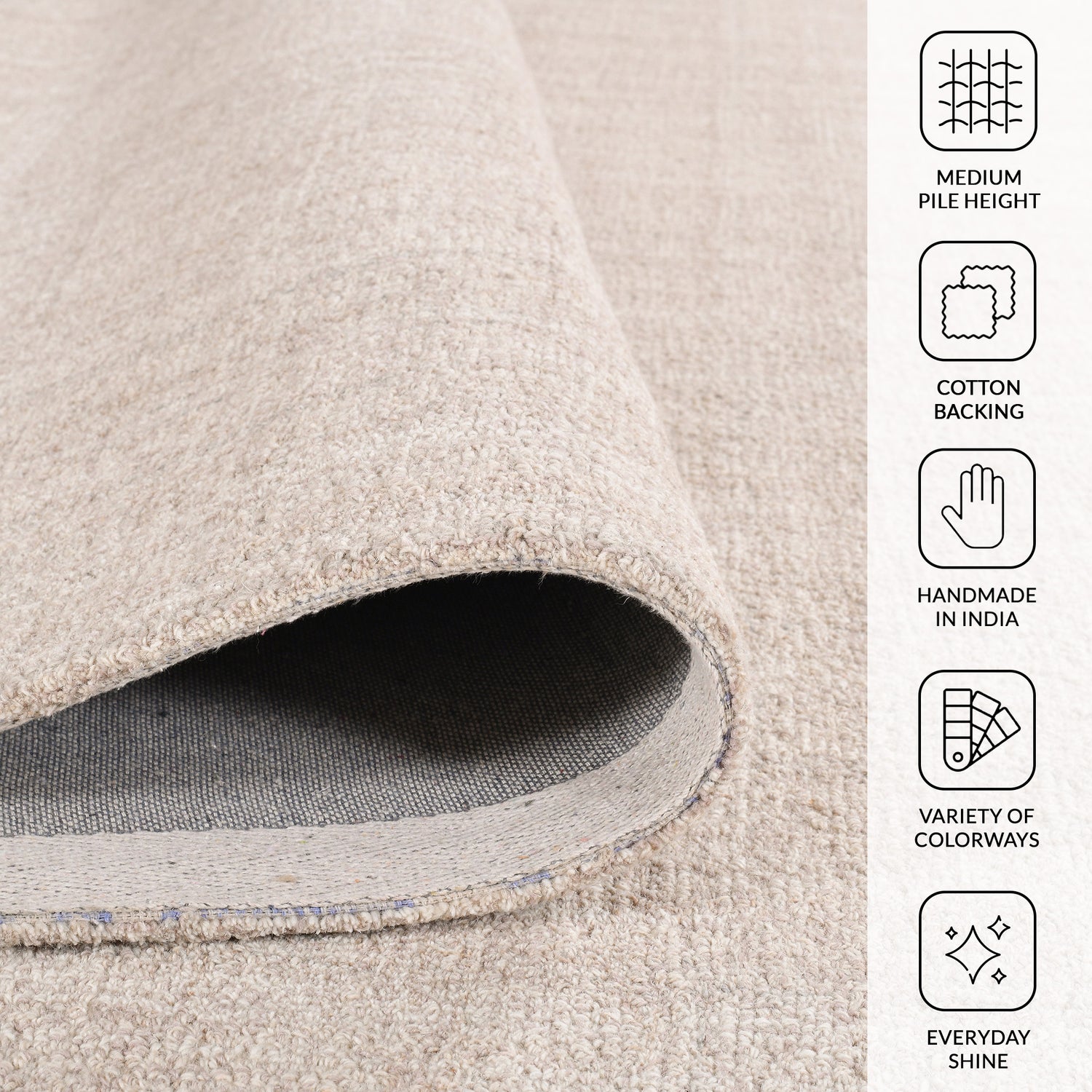 MEDIUM PILE HEIGHT

COTTON BACKING

HANDMADE IN INDIA

VARIETY OF COLORWAYS

EVERYDAY SHINE