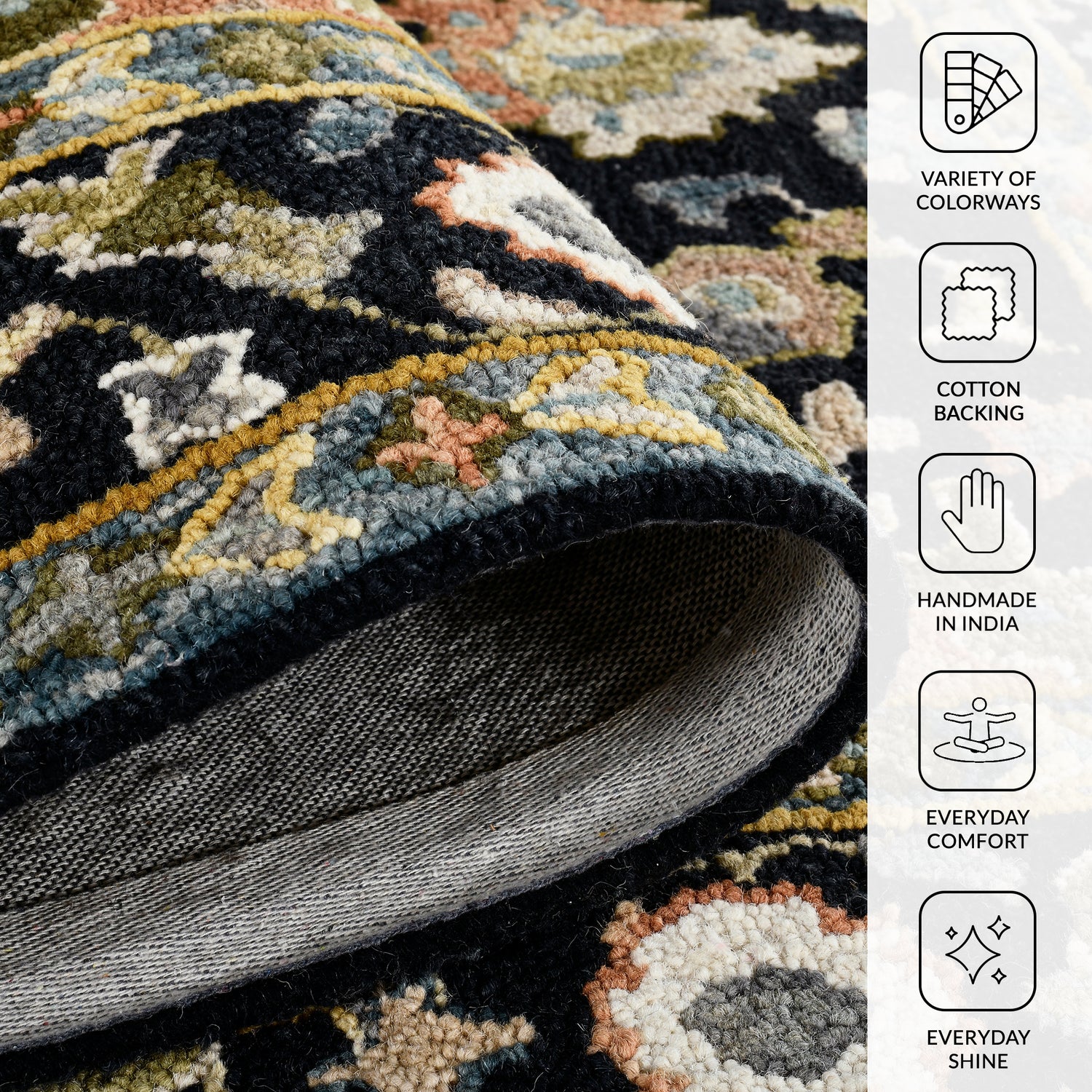 VARIETY OF COLORWAYS

COTTON BACKING

HANDMADE IN INDIA

EVERYDAY COMFORT

EVERYDAY SHINE