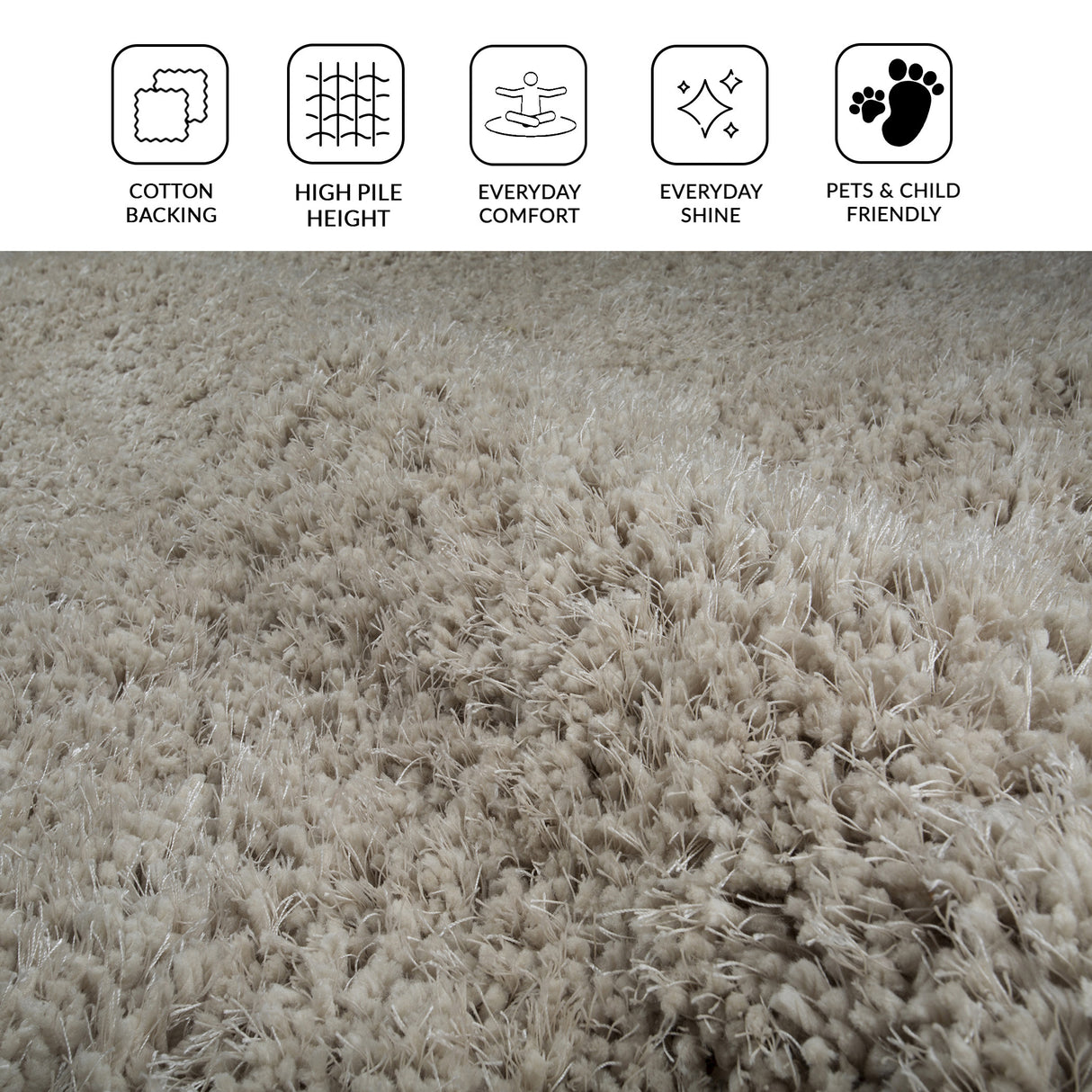 COTTON BACKING

HIGH PILE HEIGHT

EVERYDAY COMFORT

EVERYDAY SHINE

PETS & CHILD FRIENDLY