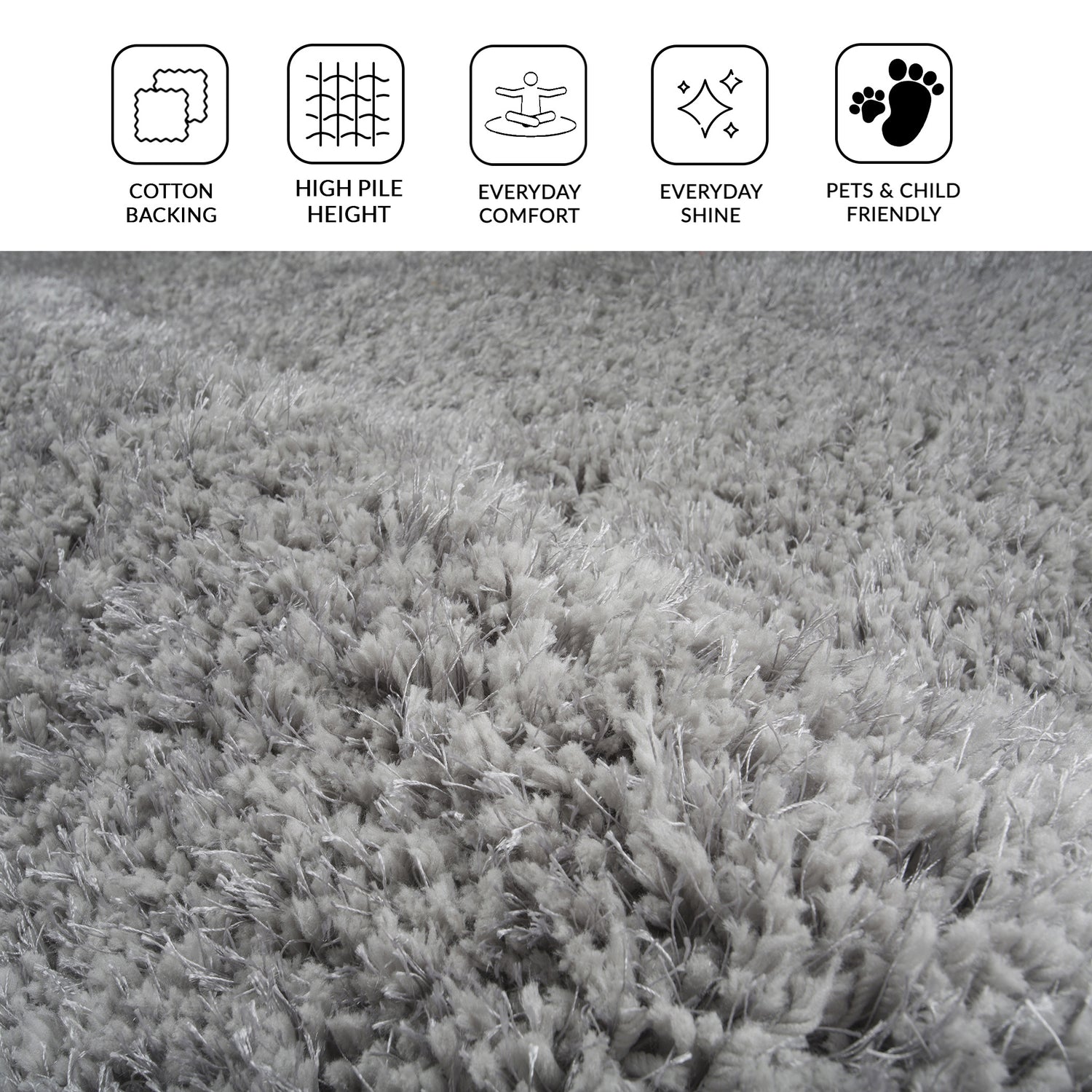 COTTON BACKING

HIGH PILE HEIGHT

EVERYDAY COMFORT

EVERYDAY SHINE

PETS & CHILD FRIENDLY