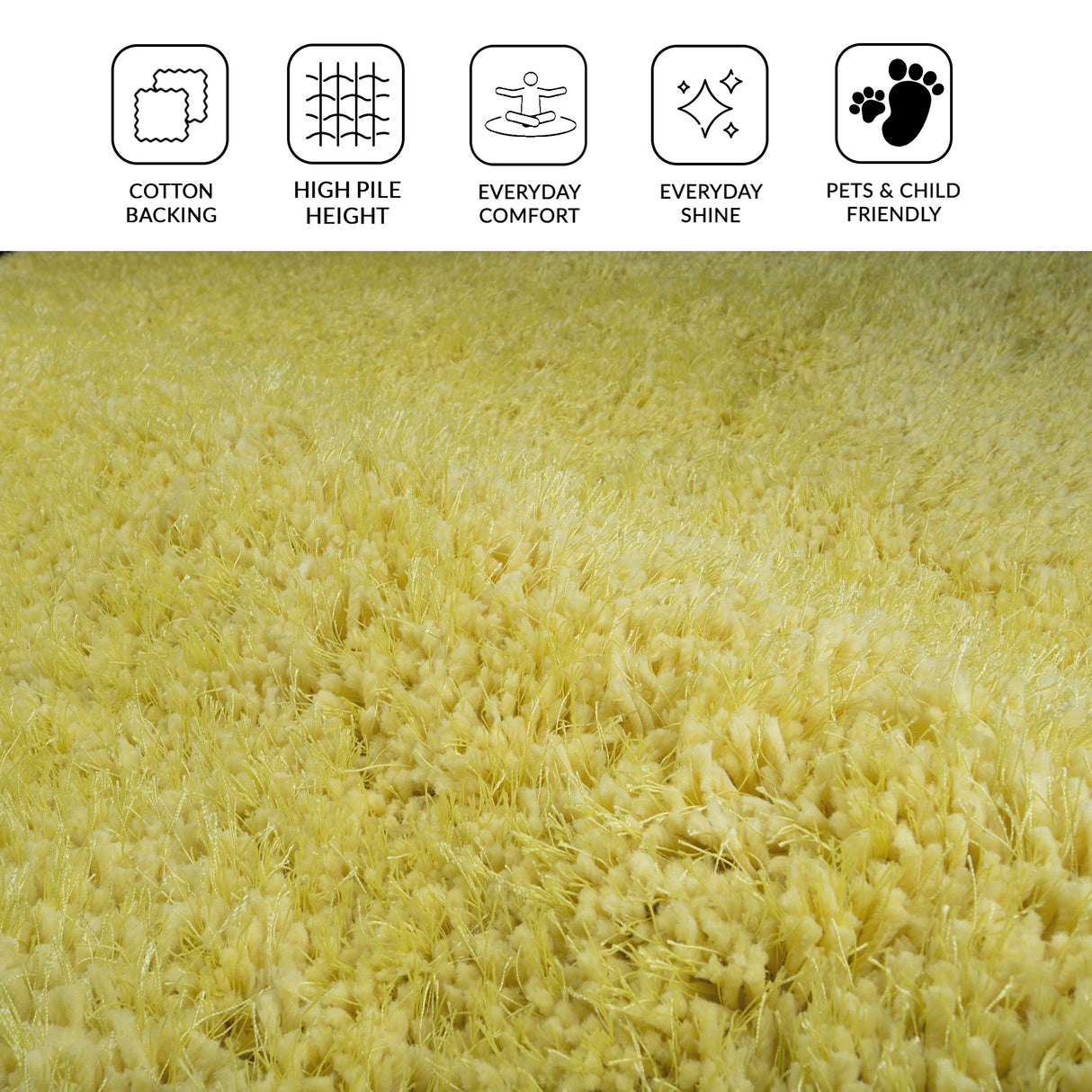 COTTON BACKING

HIGH PILE HEIGHT

EVERYDAY COMFORT

EVERYDAY SHINE

PETS & CHILD FRIENDLY