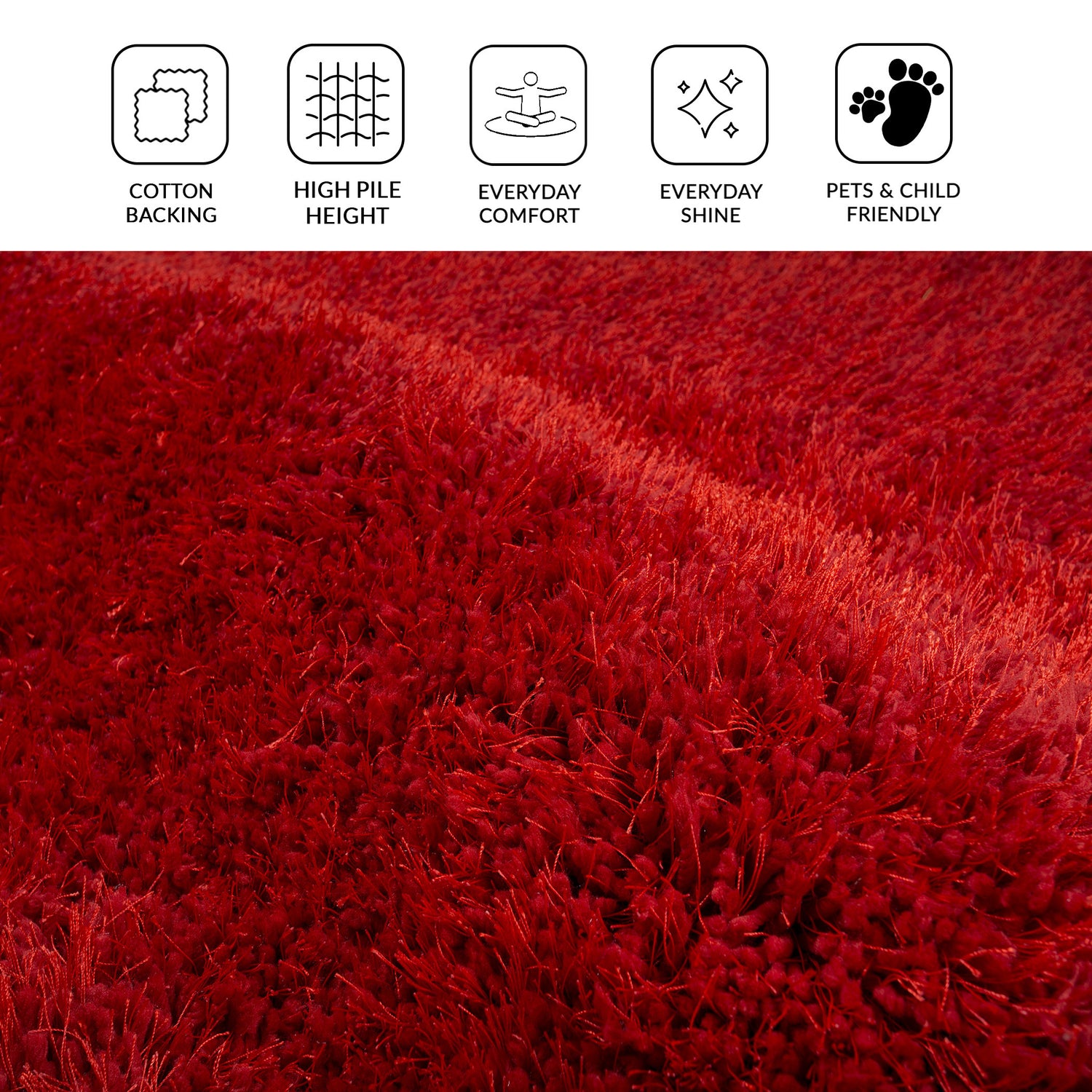 COTTON BACKING

HIGH PILE HEIGHT

EVERYDAY COMFORT

EVERYDAY SHINE

PETS & CHILD FRIENDLY