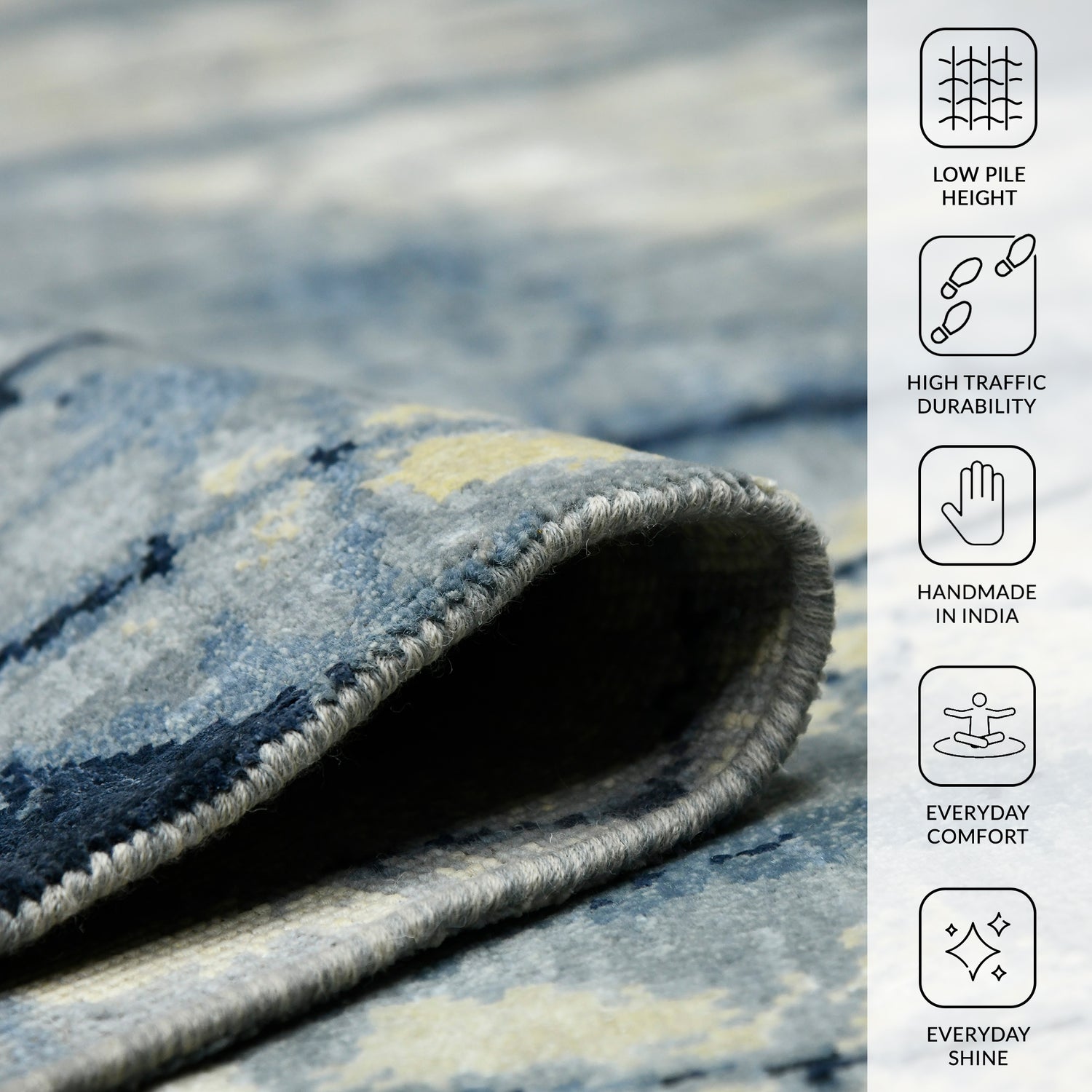 LOW PILE HEIGHT

HIGH TRAFFIC DURABILITY

HANDMADE IN INDIA

EVERYDAY COMFORT

EVERYDAY SHINE