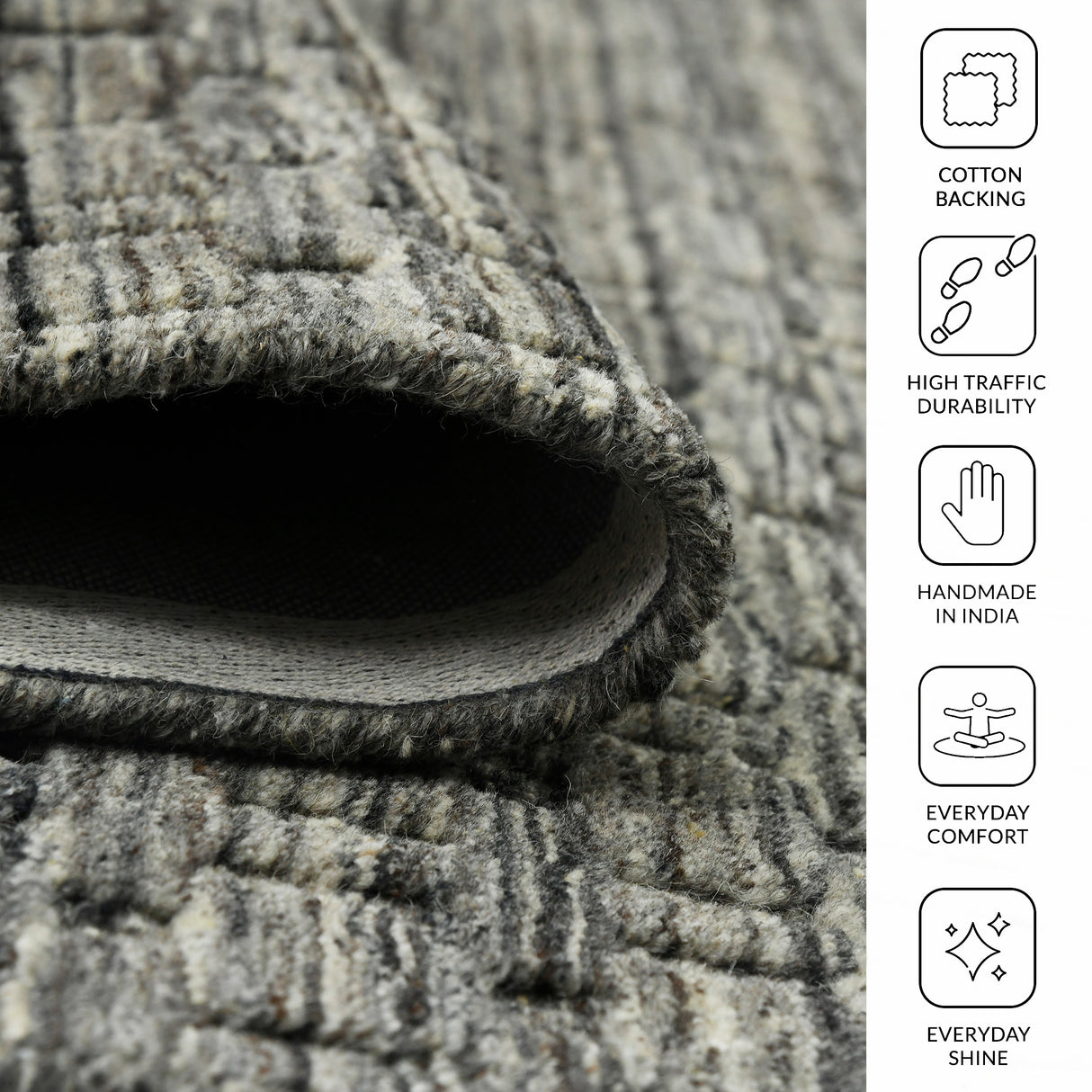 COTTON BACKING

HIGH TRAFFIC DURABILITY

HANDMADE IN INDIA

EVERYDAY COMFORT

EVERYDAY SHINE