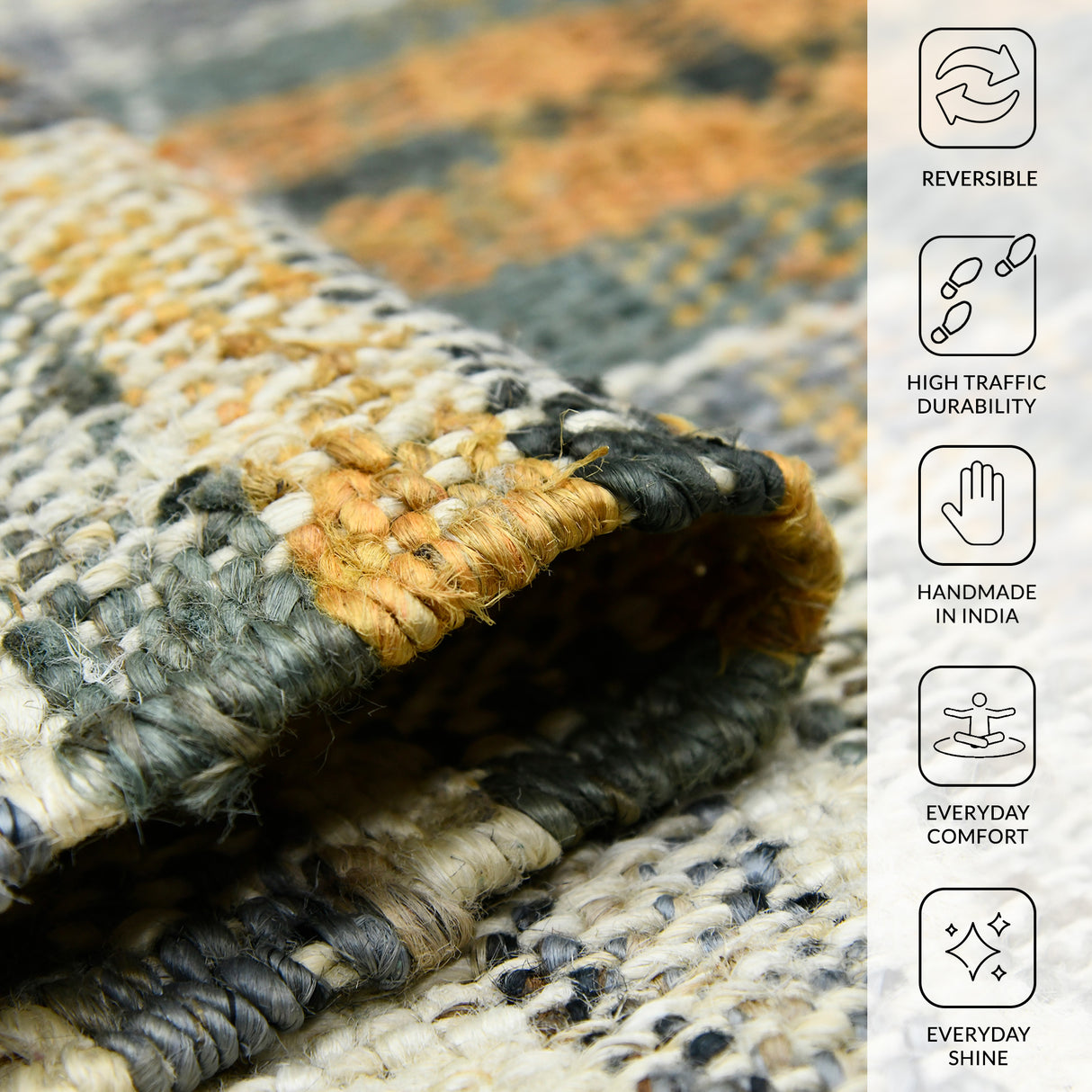 REVERSIBLE

HIGH TRAFFIC DURABILITY

HANDMADE IN INDIA

EVERYDAY COMFORT

EVERYDAY SHINE