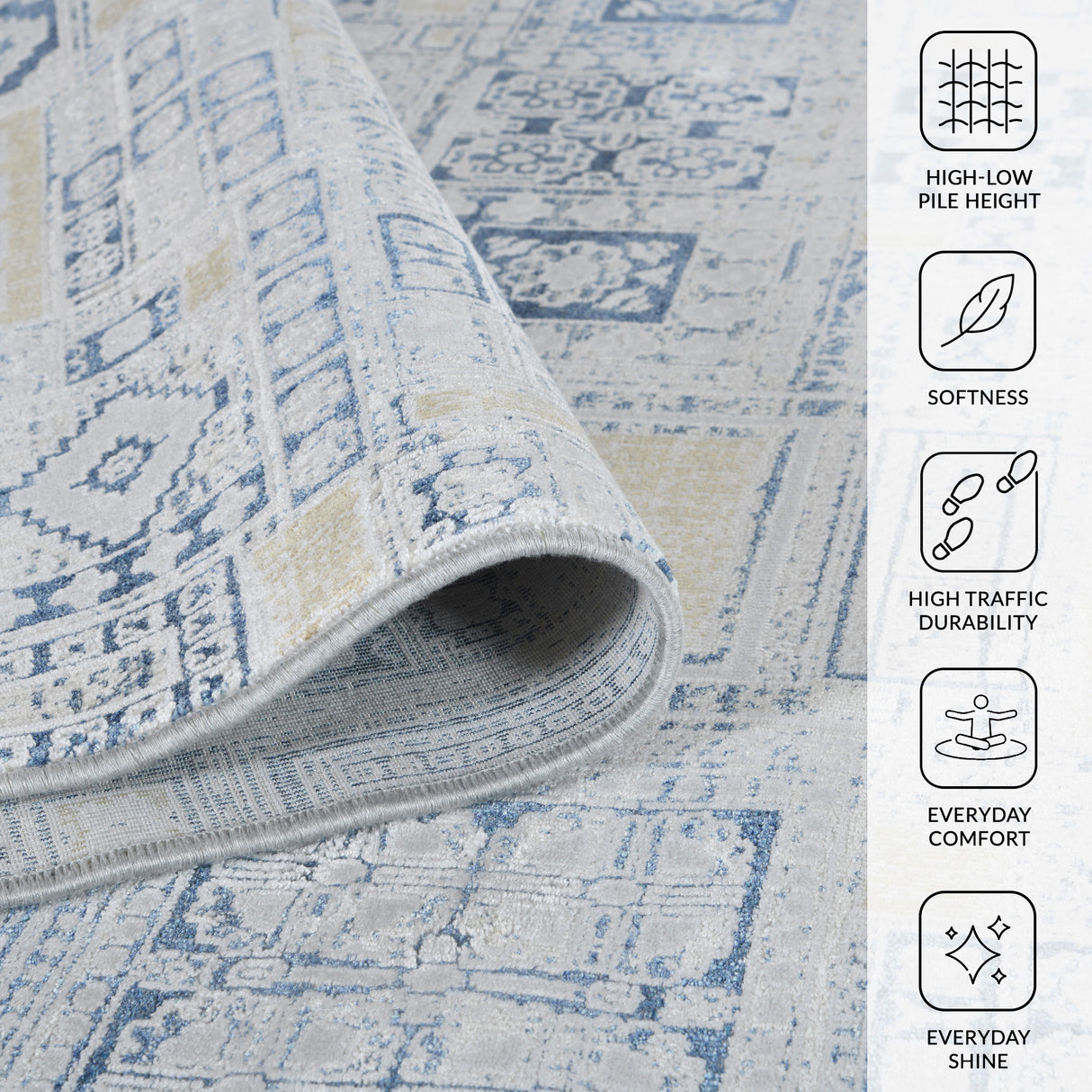 HIGH-LOW
PILE HEIGHT

SOFTNESS

HIGH TRAFFIC
DURABILITY

EVERYDAY
COMFORT

EVERYDAY
SHINE