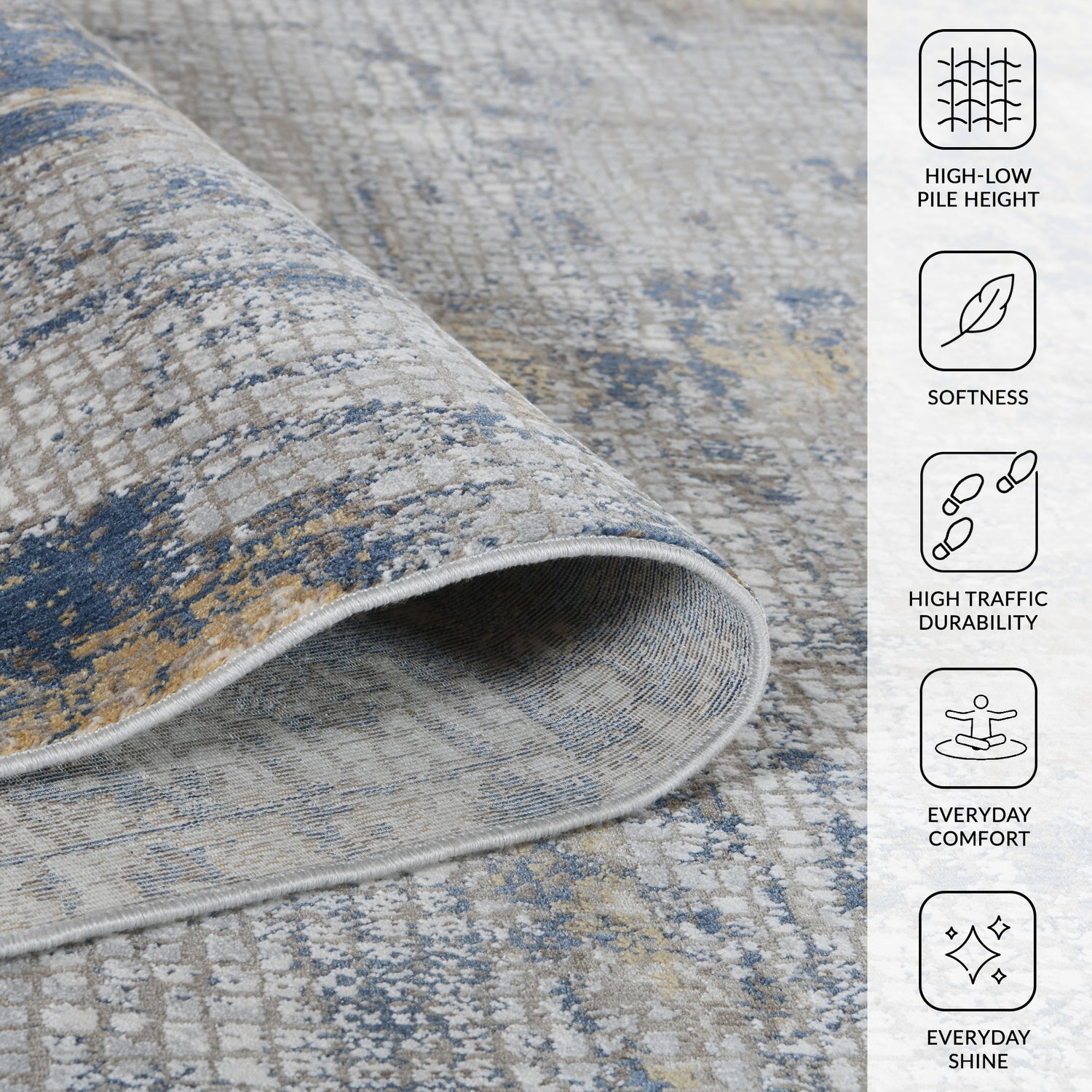 HIGH-LOW PILE HEIGHT

SOFTNESS

HIGH TRAFFIC DURABILITY

EVERYDAY COMFORT

EVERYDAY SHINE