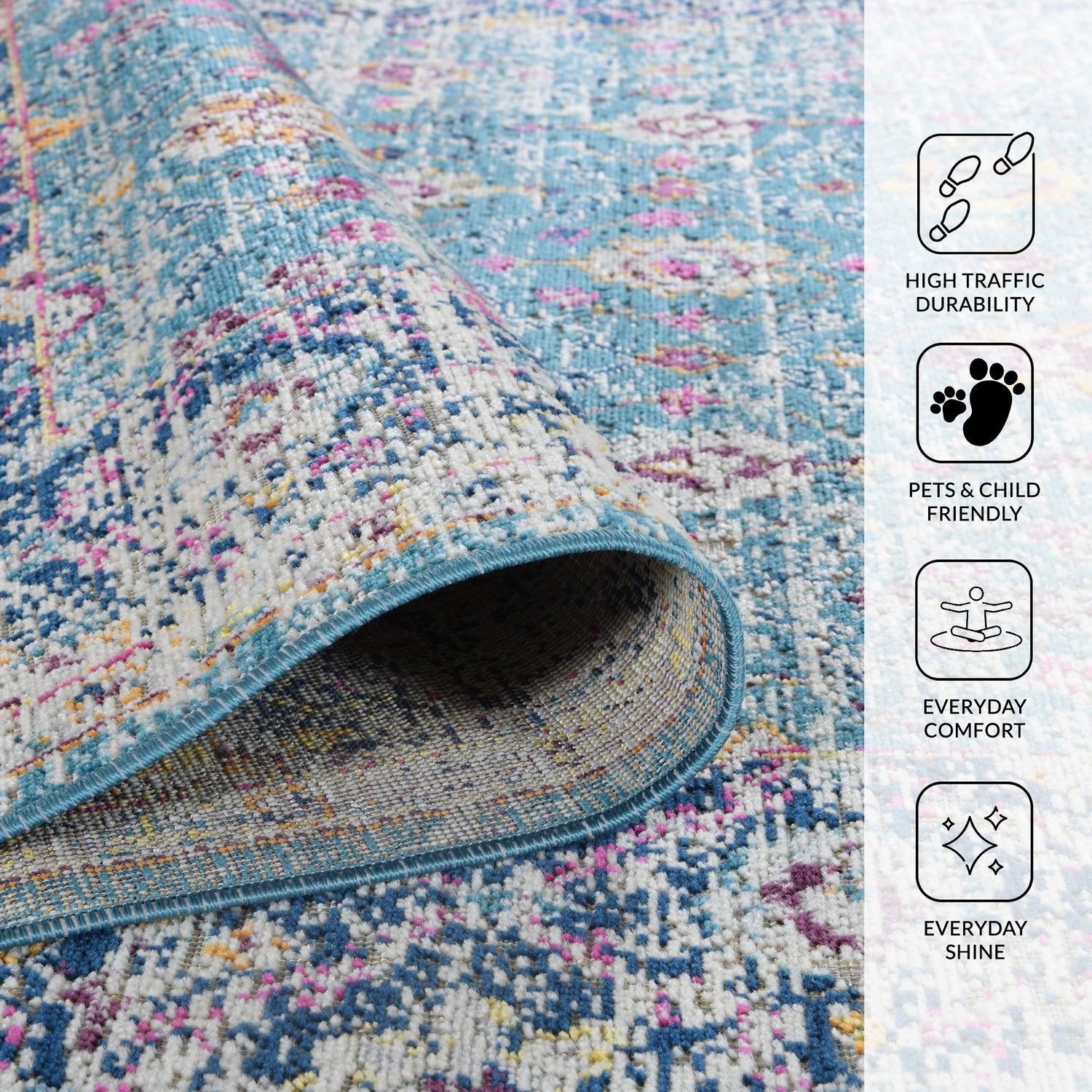 HIGH TRAFFIC DURABILITY

PETS & CHILD FRIENDLY

EVERYDAY COMFORT

EVERYDAY SHINE