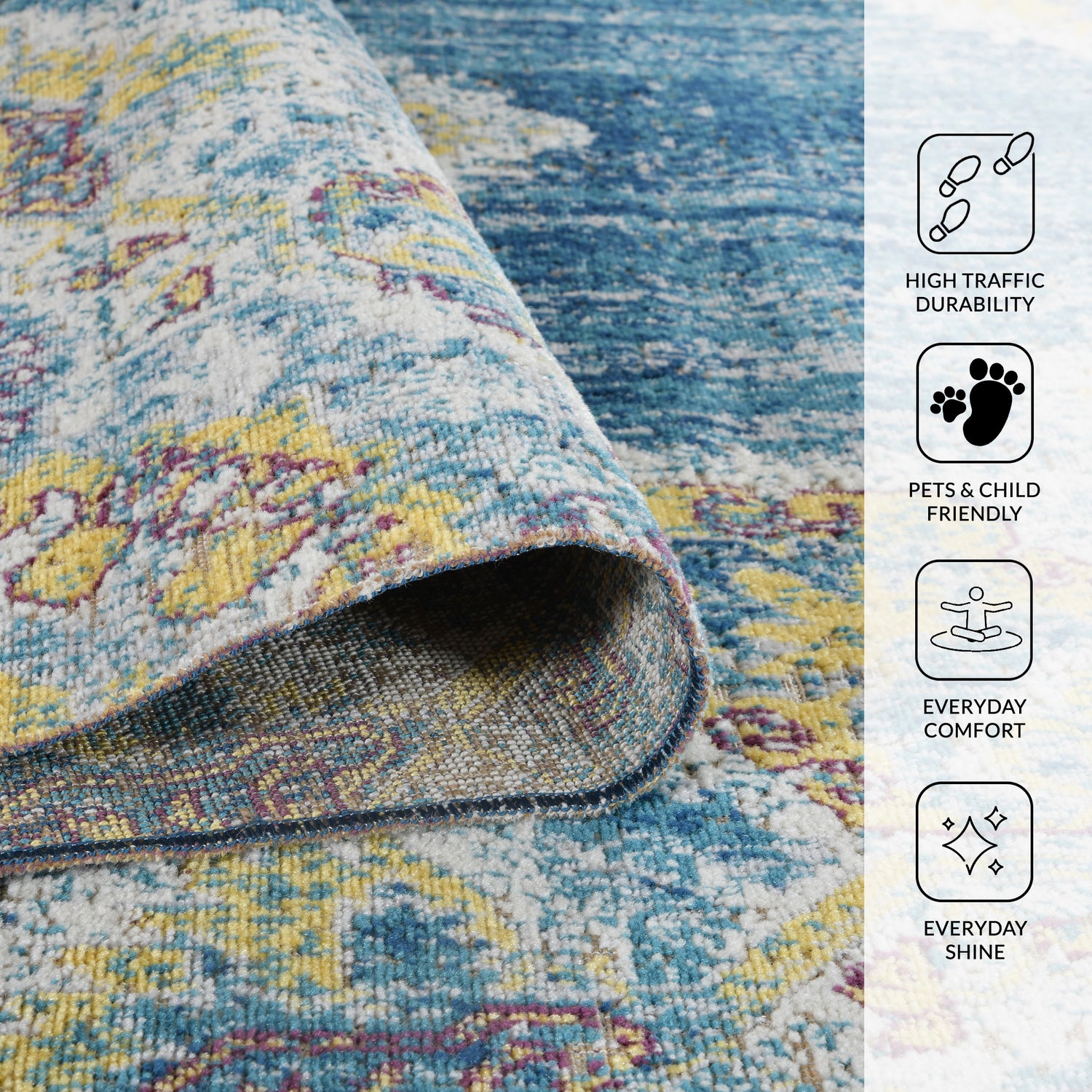 HIGH TRAFFIC DURABILITY

PETS & CHILD FRIENDLY

EVERYDAY COMFORT

EVERYDAY SHINE