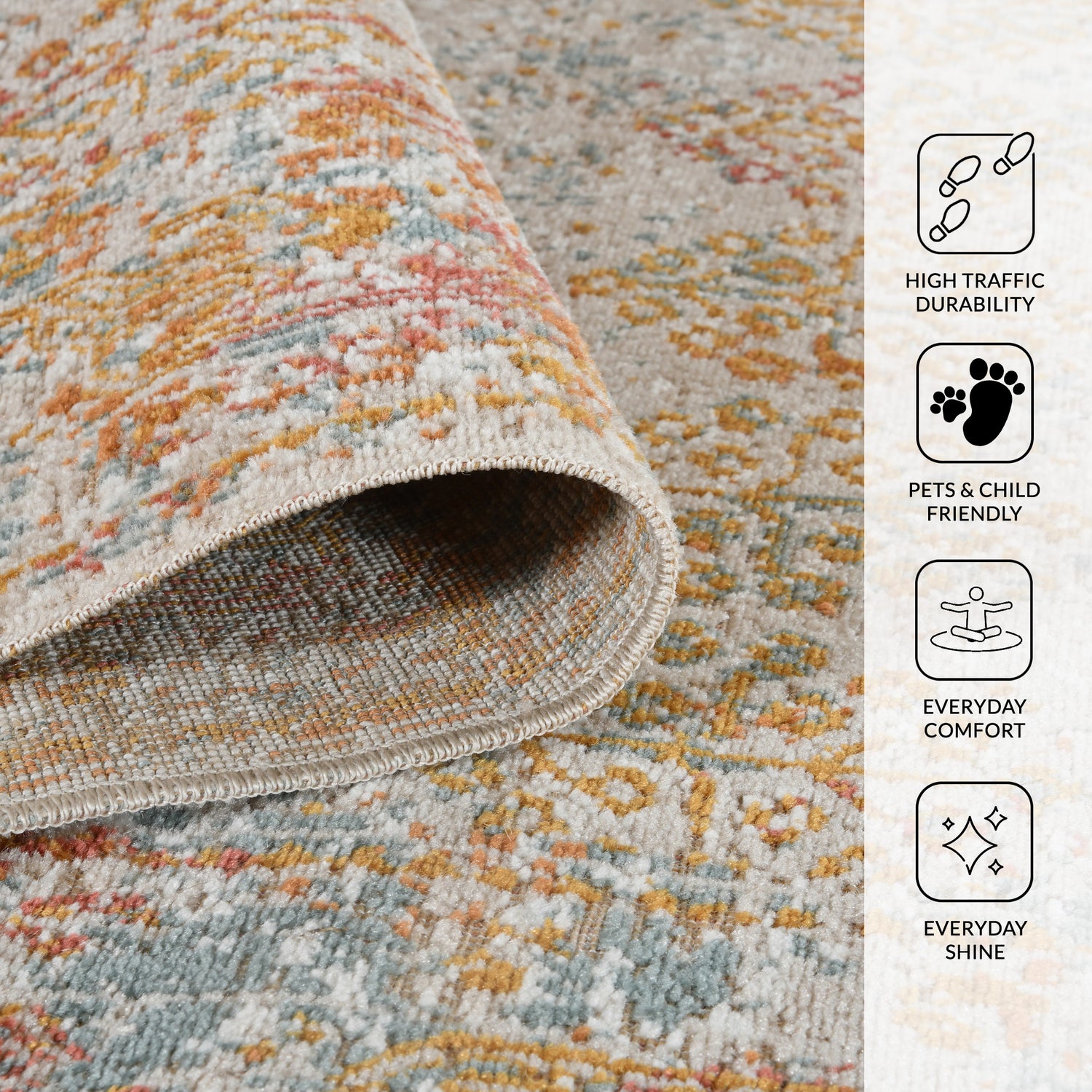 HIGH TRAFFIC DURABILITY

PETS & CHILD FRIENDLY

EVERYDAY COMFORT

EVERYDAY SHINE