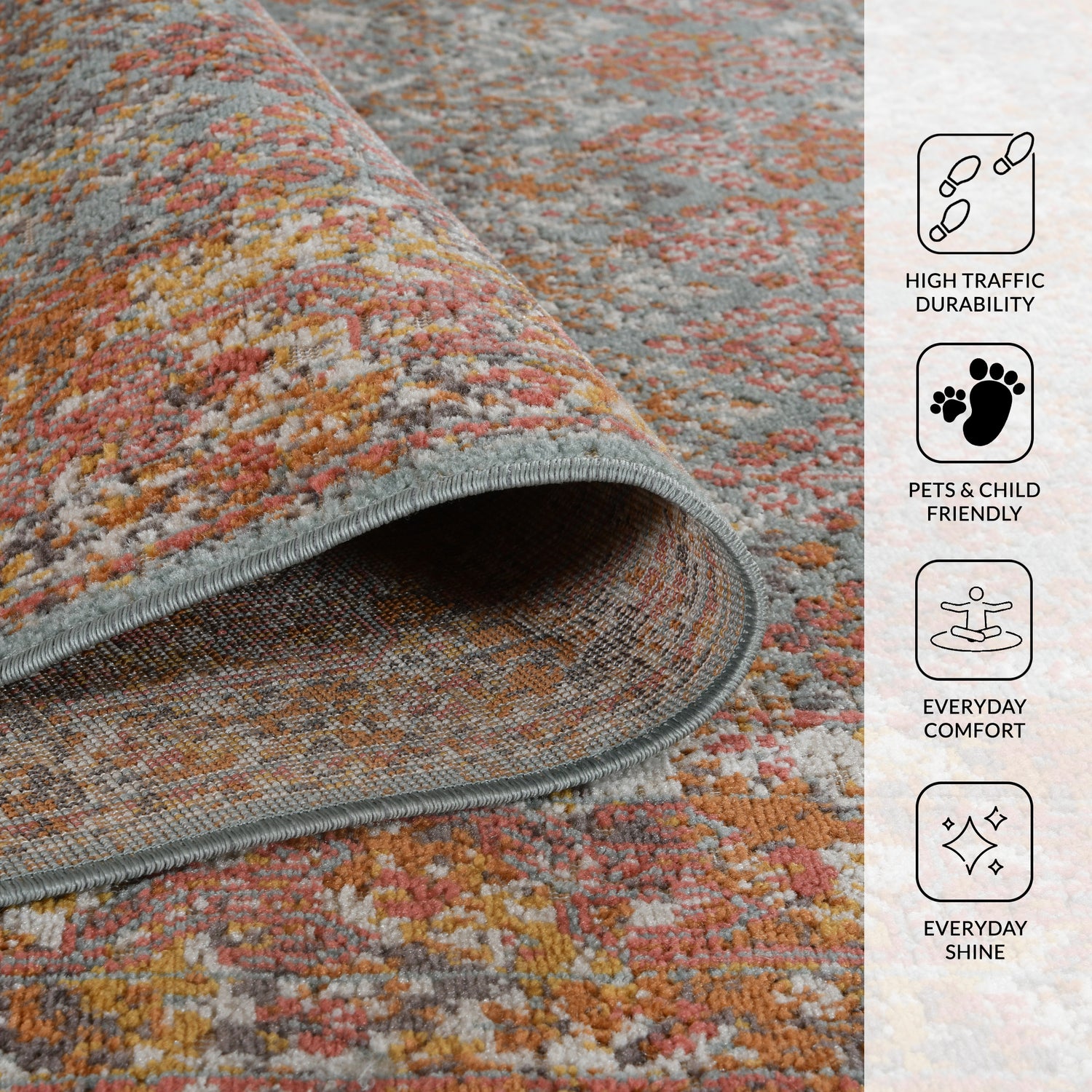 HIGH TRAFFIC DURABILITY

PETS & CHILD FRIENDLY

EVERYDAY COMFORT

EVERYDAY SHINE