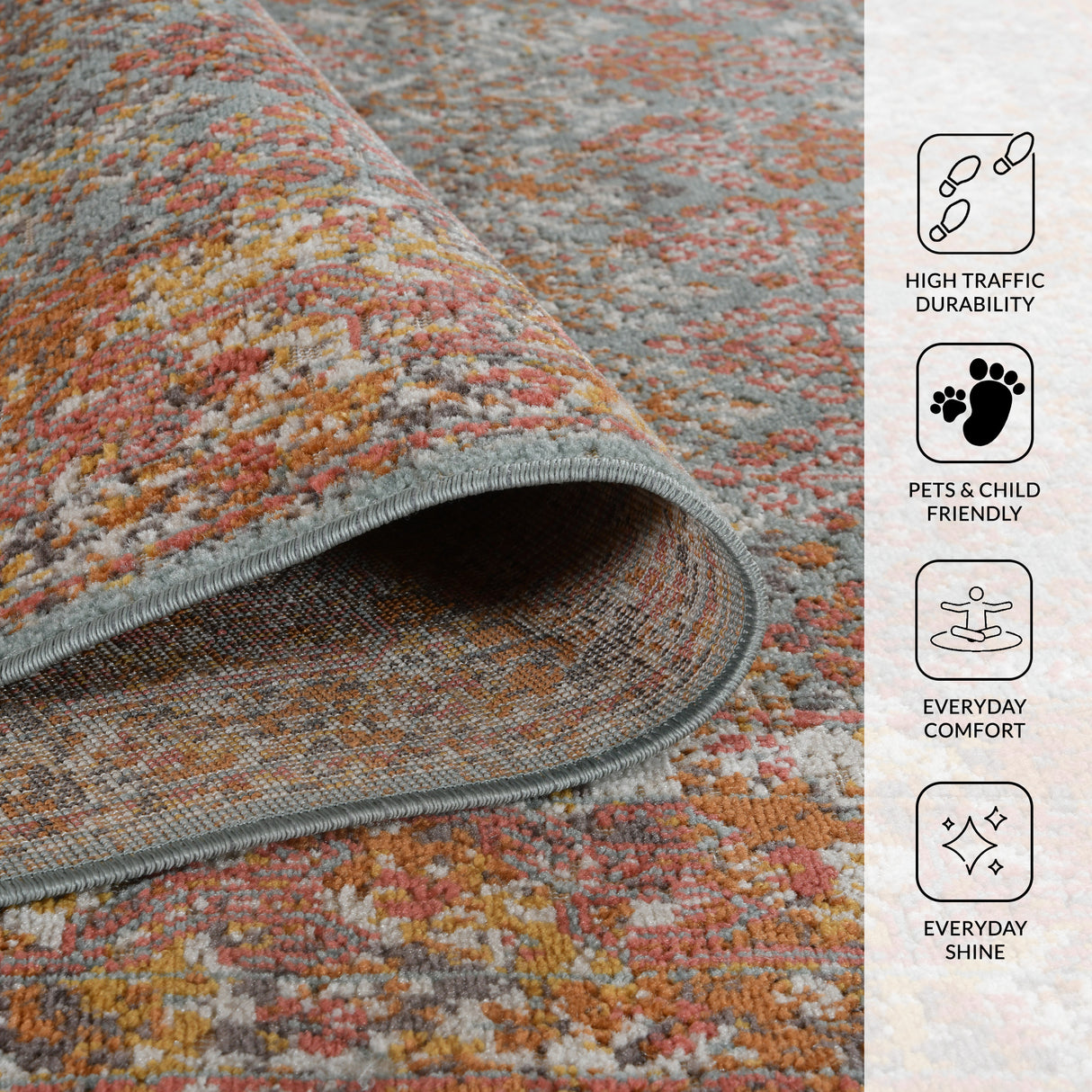 HIGH TRAFFIC DURABILITY

PETS & CHILD FRIENDLY

EVERYDAY COMFORT

EVERYDAY SHINE