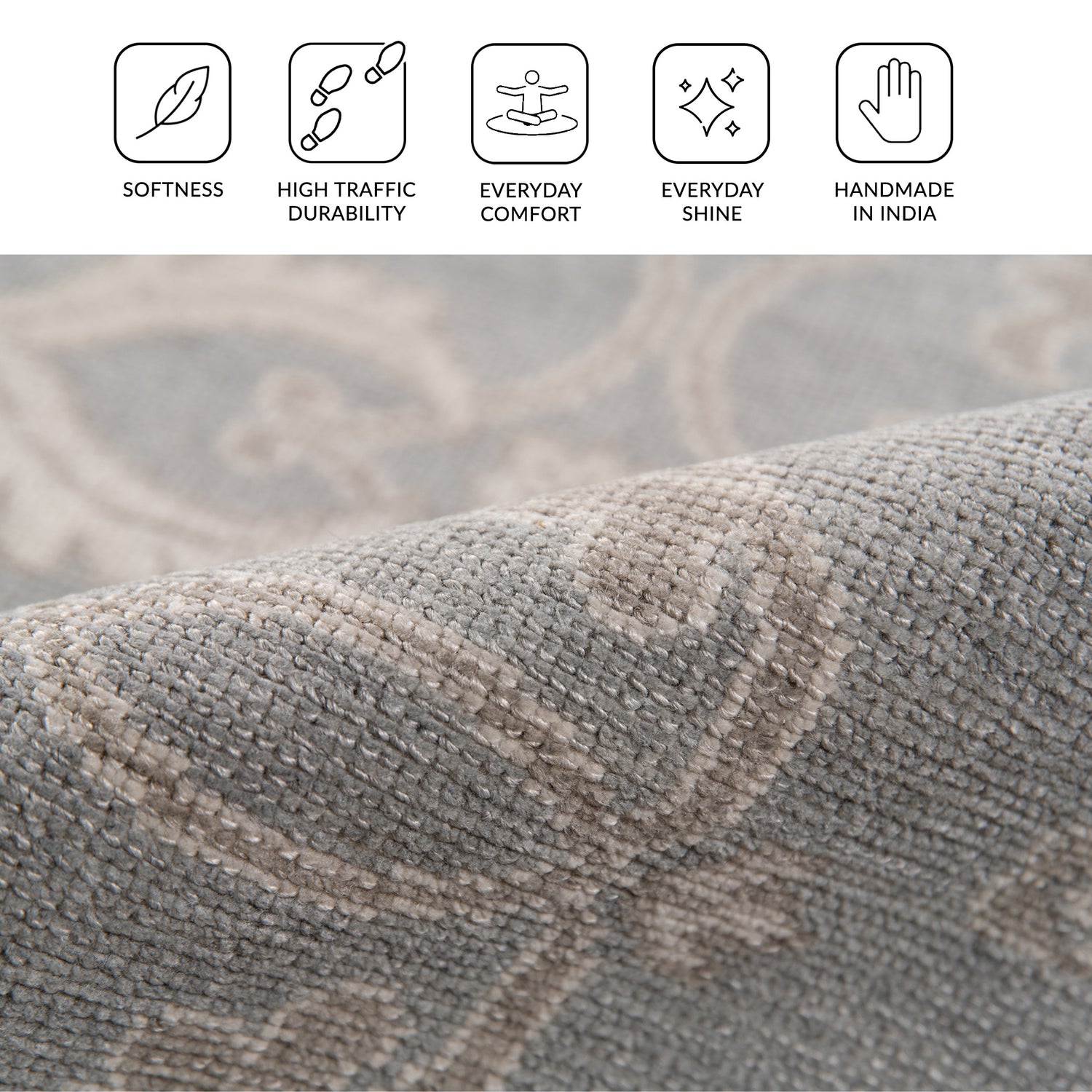 SOFTNESS

HIGH TRAFFIC DURABILITY

EVERYDAY COMFORT

EVERYDAY SHINE

HANDMADE IN INDIA