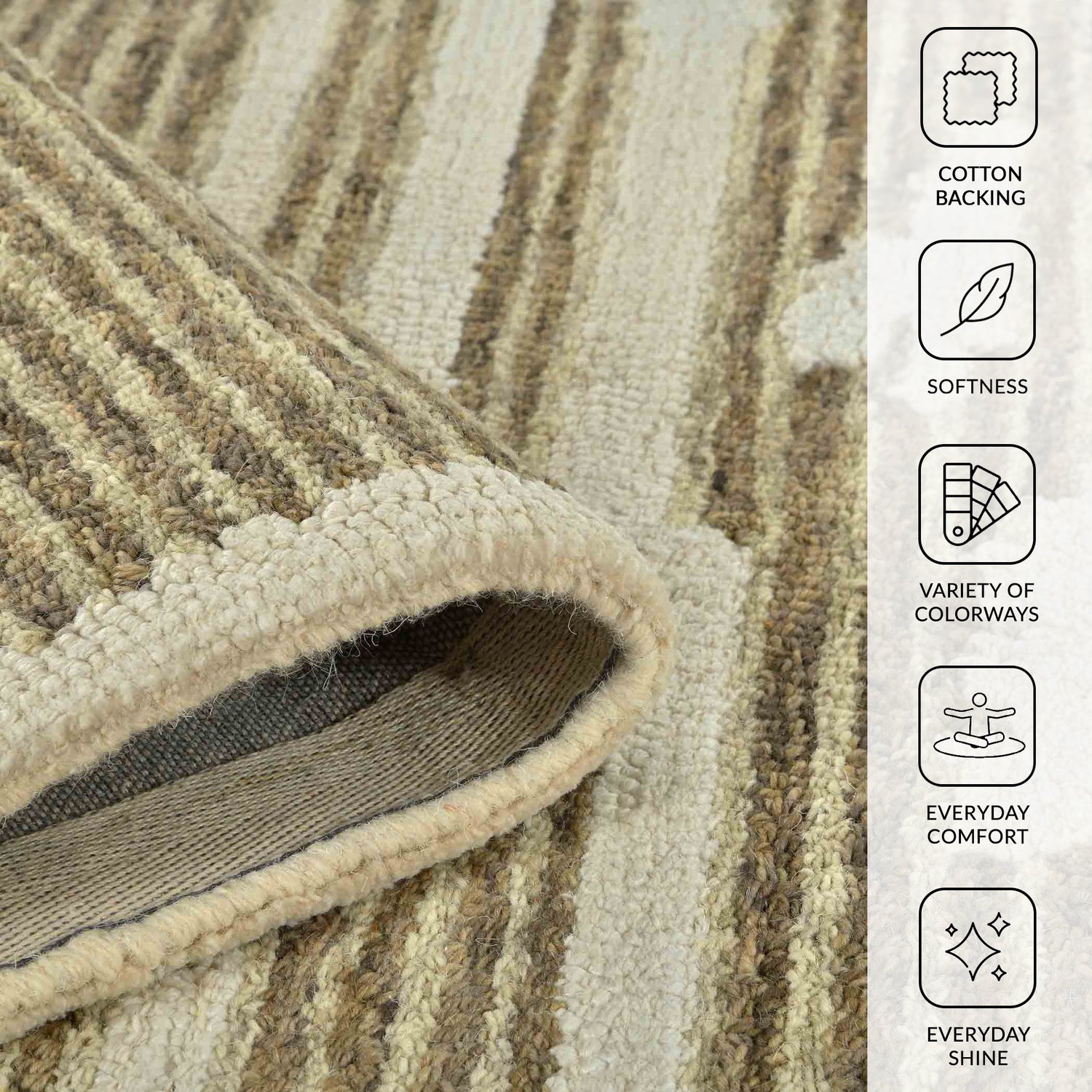 COTTON BACKING

SOFTNESS

VARIETY OF COLORWAYS

EVERYDAY COMFORT

EVERYDAY SHINE