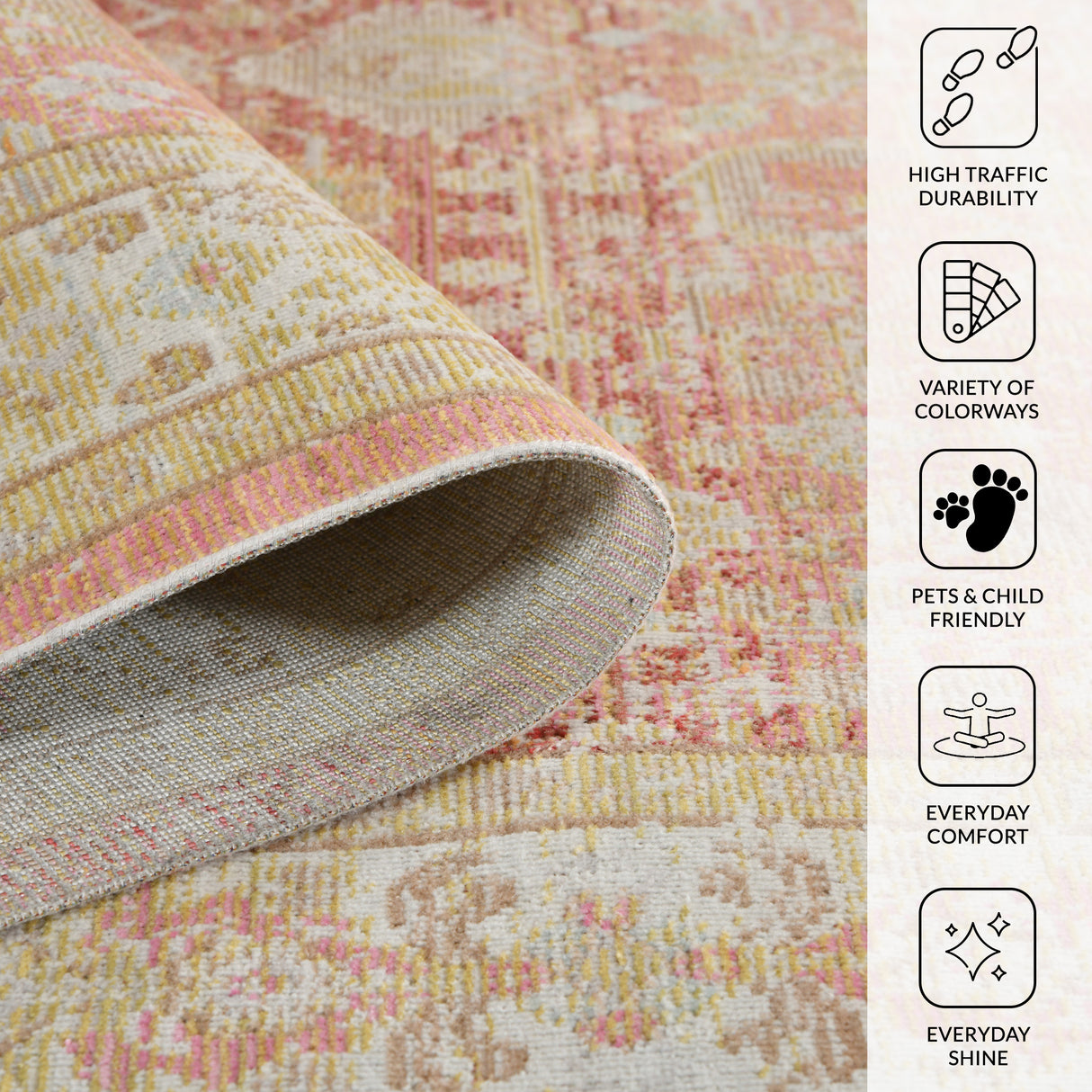 HIGH TRAFFIC DURABILITY

VARIETY OF COLORWAYS

PETS & CHILD FRIENDLY

EVERYDAY COMFORT

EVERYDAY SHINE