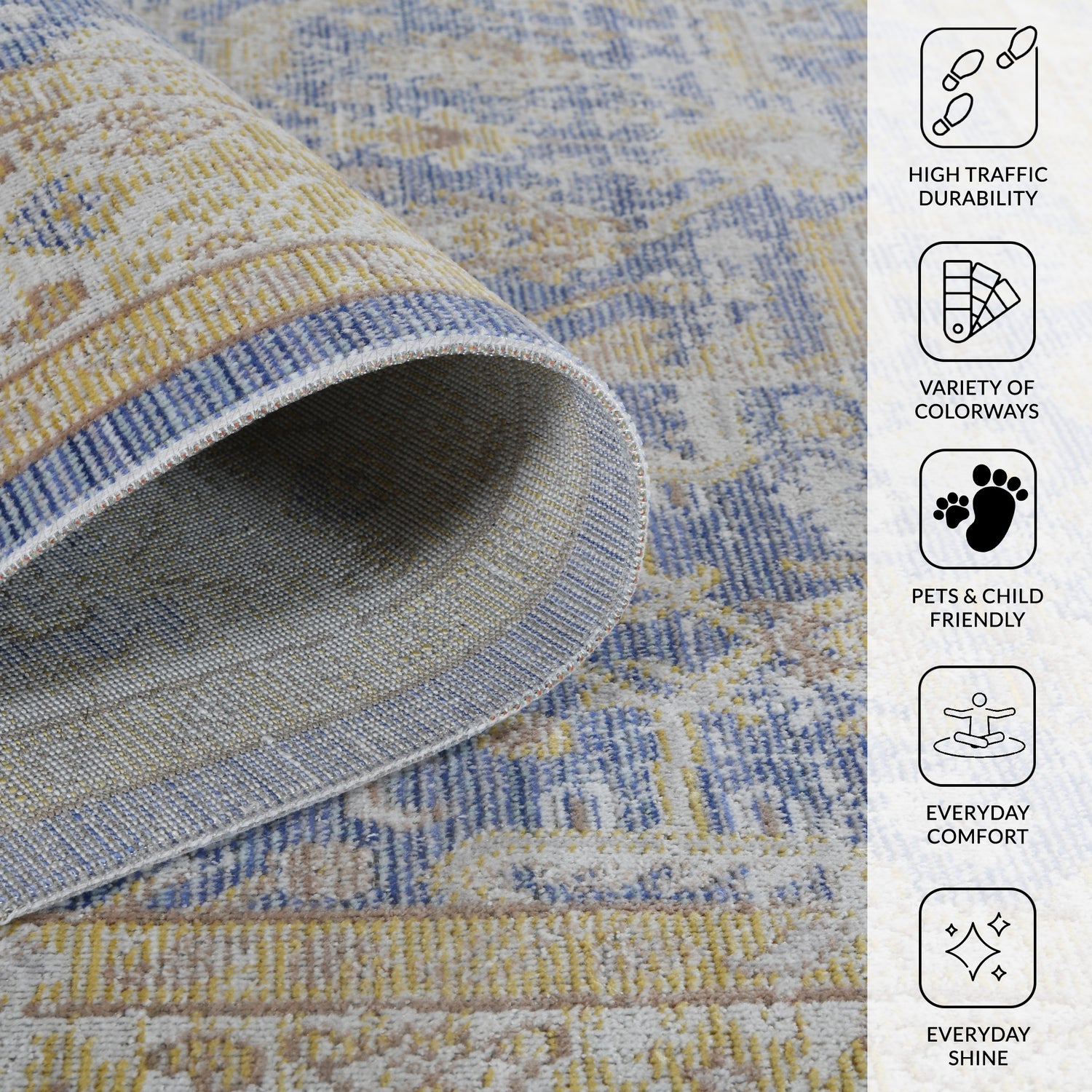 HIGH TRAFFIC DURABILITY

VARIETY OF COLORWAYS

PETS & CHILD FRIENDLY

EVERYDAY COMFORT

EVERYDAY SHINE