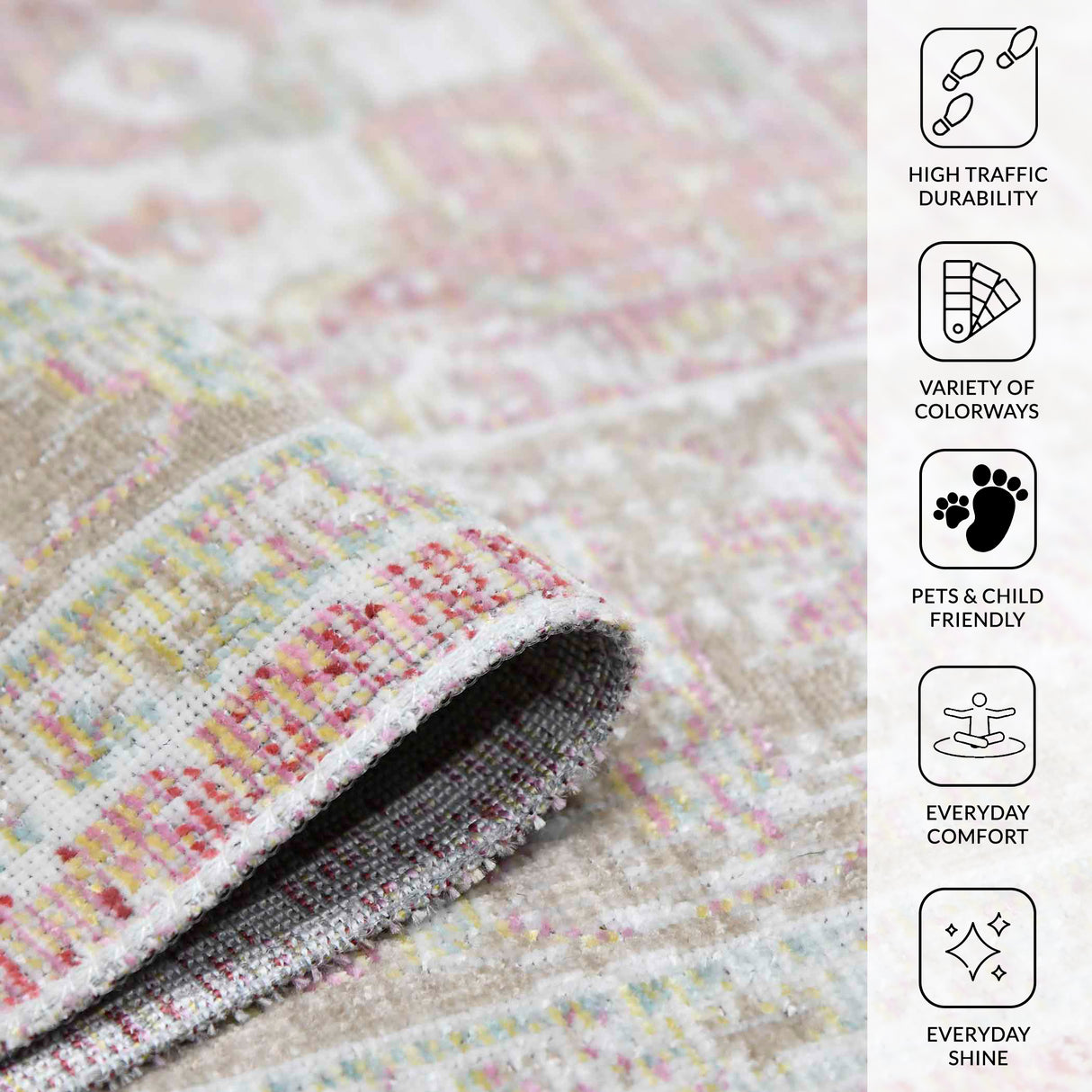 HIGH TRAFFIC DURABILITY

VARIETY OF COLORWAYS

PETS & CHILD FRIENDLY

EVERYDAY COMFORT

EVERYDAY SHINE