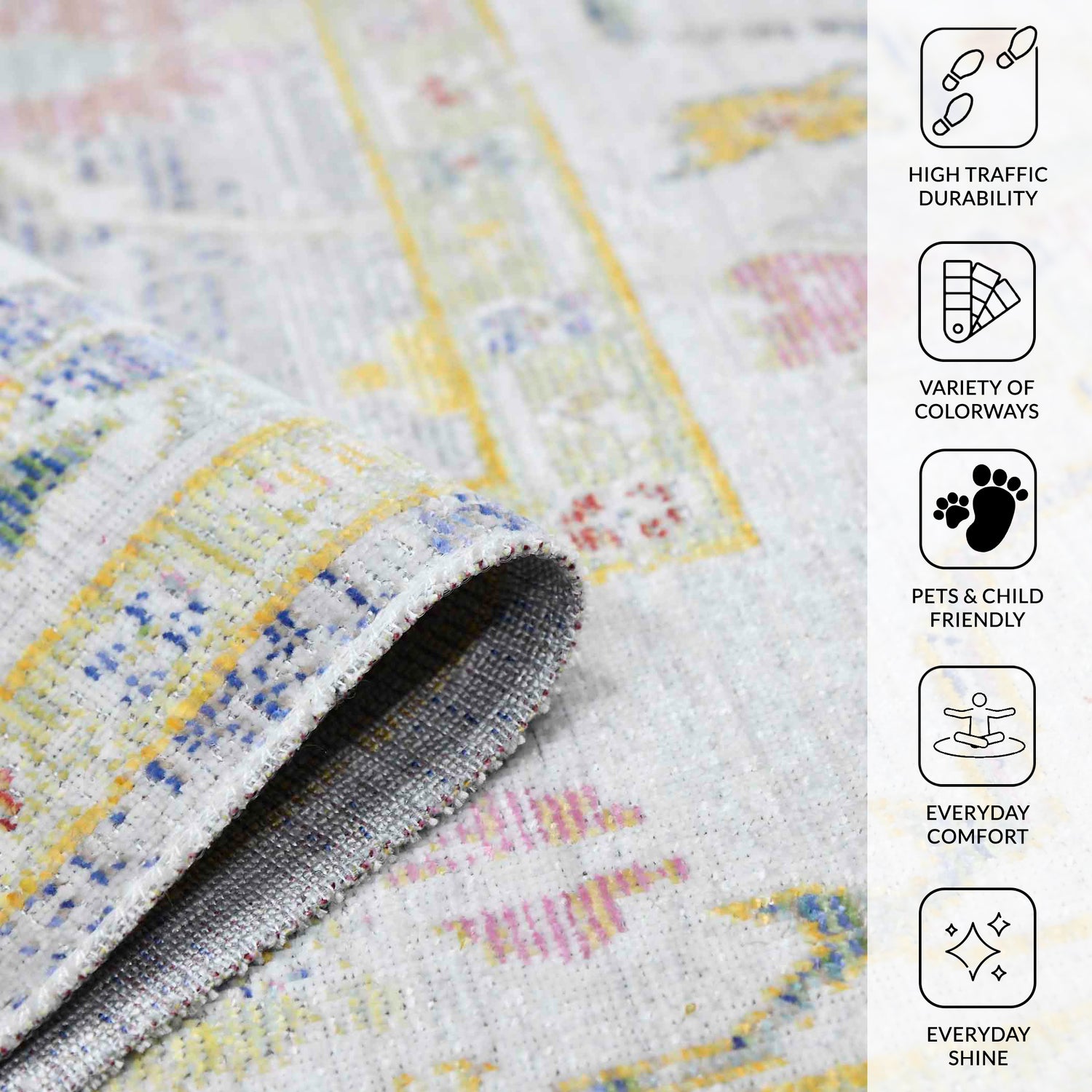 HIGH TRAFFIC DURABILITY

VARIETY OF COLORWAYS

PETS & CHILD FRIENDLY

EVERYDAY COMFORT

EVERYDAY SHINE