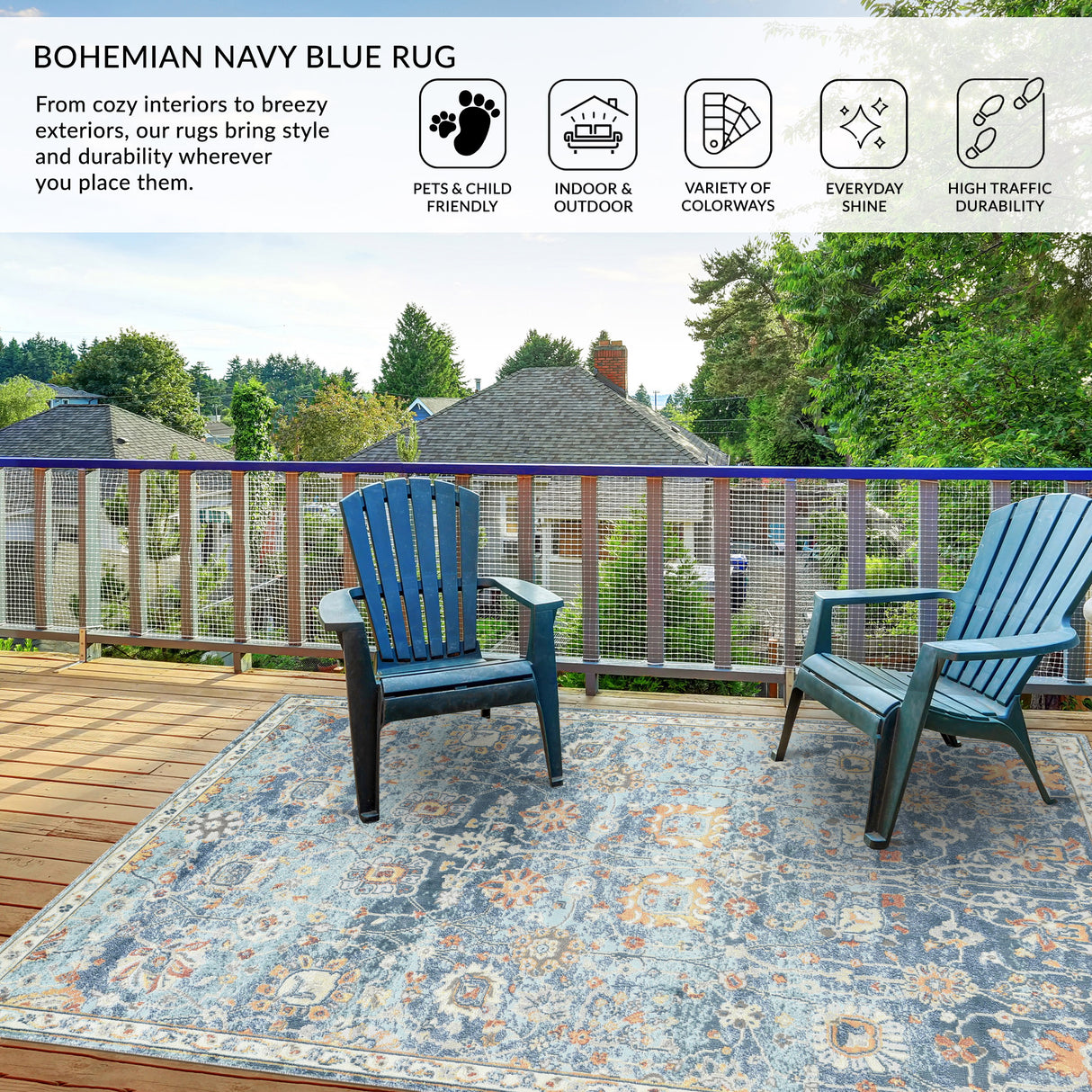 BOHEMIAN NAVY BLUE RUG

From cozy interiors to breezy exteriors, our rugs bring style and durability wherever you place them.

PETS & CHILD FRIENDLY

INDOOR & OUTDOOR

VARIETY OF COLORWAYS

EVERYDAY SHINE

HIGH TRAFFIC DURABILITY