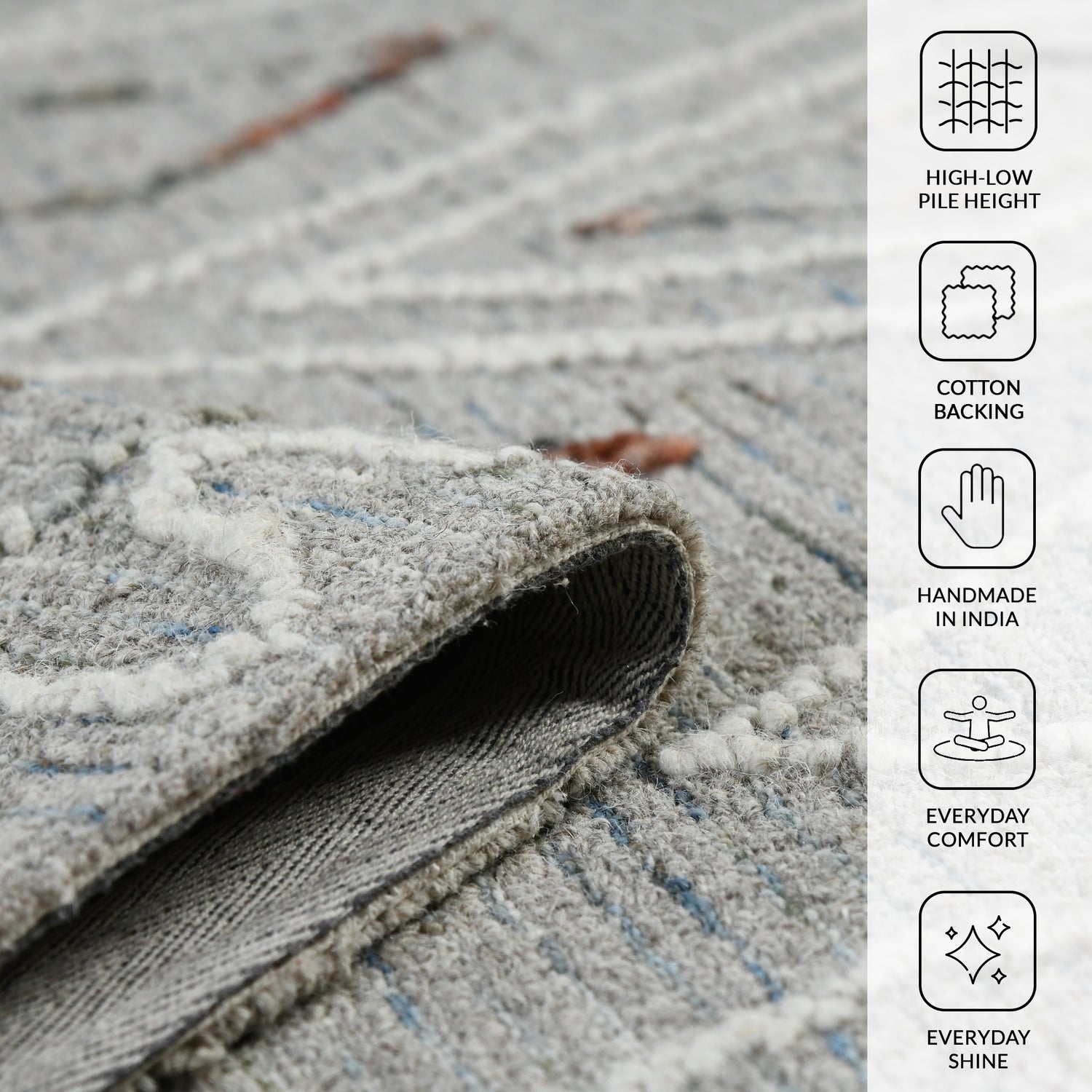 HIGH-LOW
PILE HEIGHT

COTTON
BACKING

HANDMADE
IN INDIA

EVERYDAY
COMFORT

EVERYDAY
SHINE