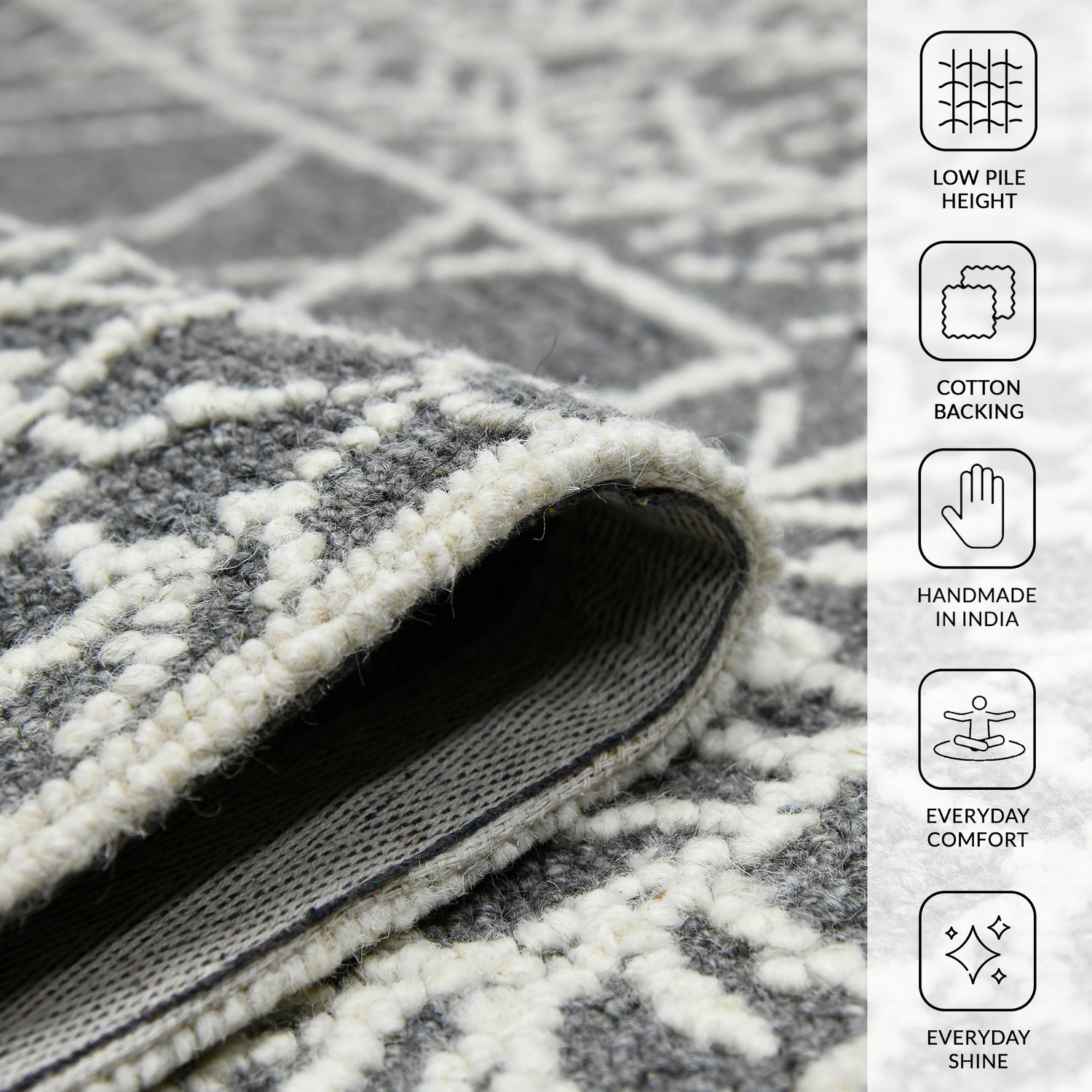 LOW PILE HEIGHT

COTTON BACKING

HANDMADE IN INDIA

EVERYDAY COMFORT

EVERYDAY SHINE