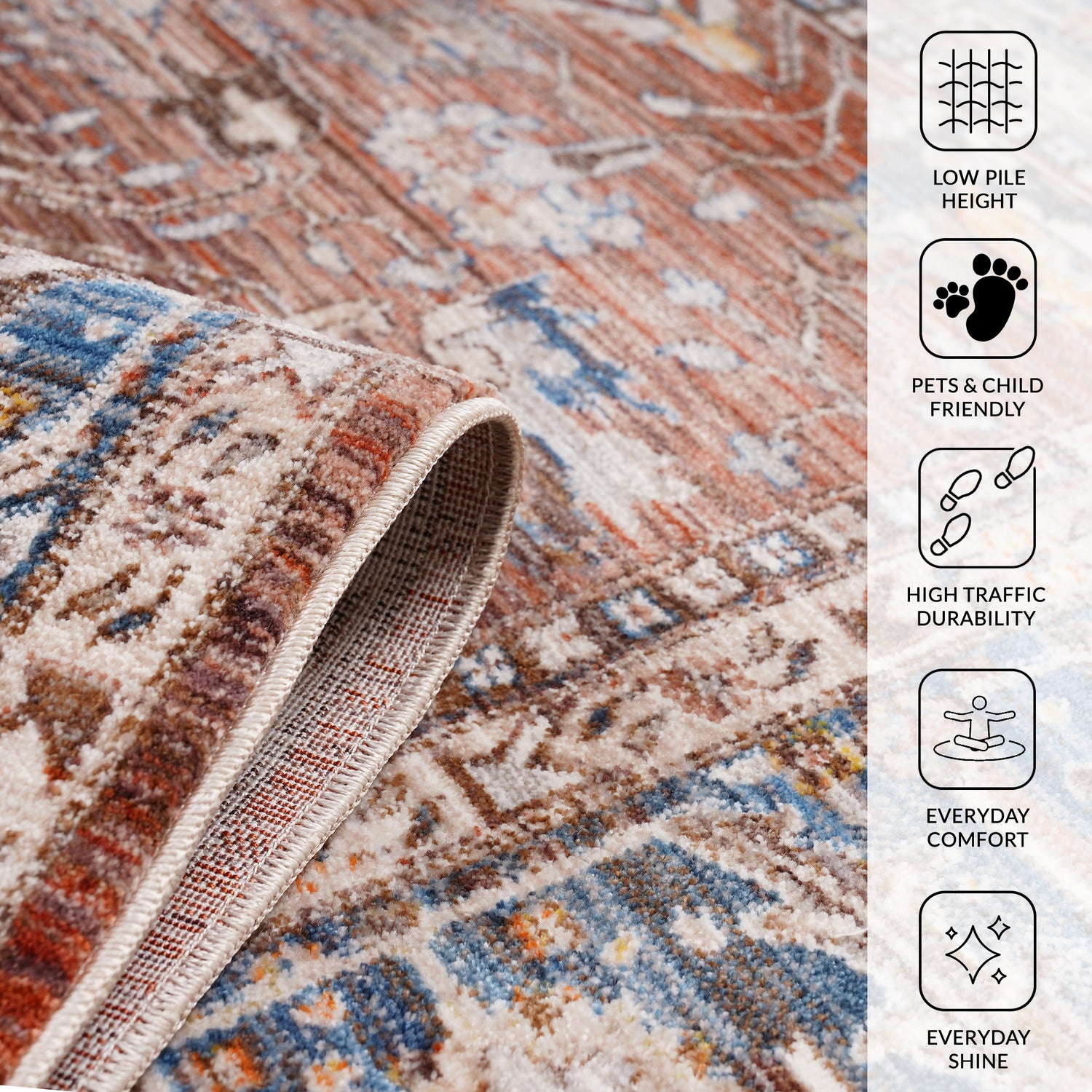 LOW PILE HEIGHT

PETS & CHILD FRIENDLY

HIGH TRAFFIC DURABILITY

EVERYDAY COMFORT

EVERYDAY SHINE