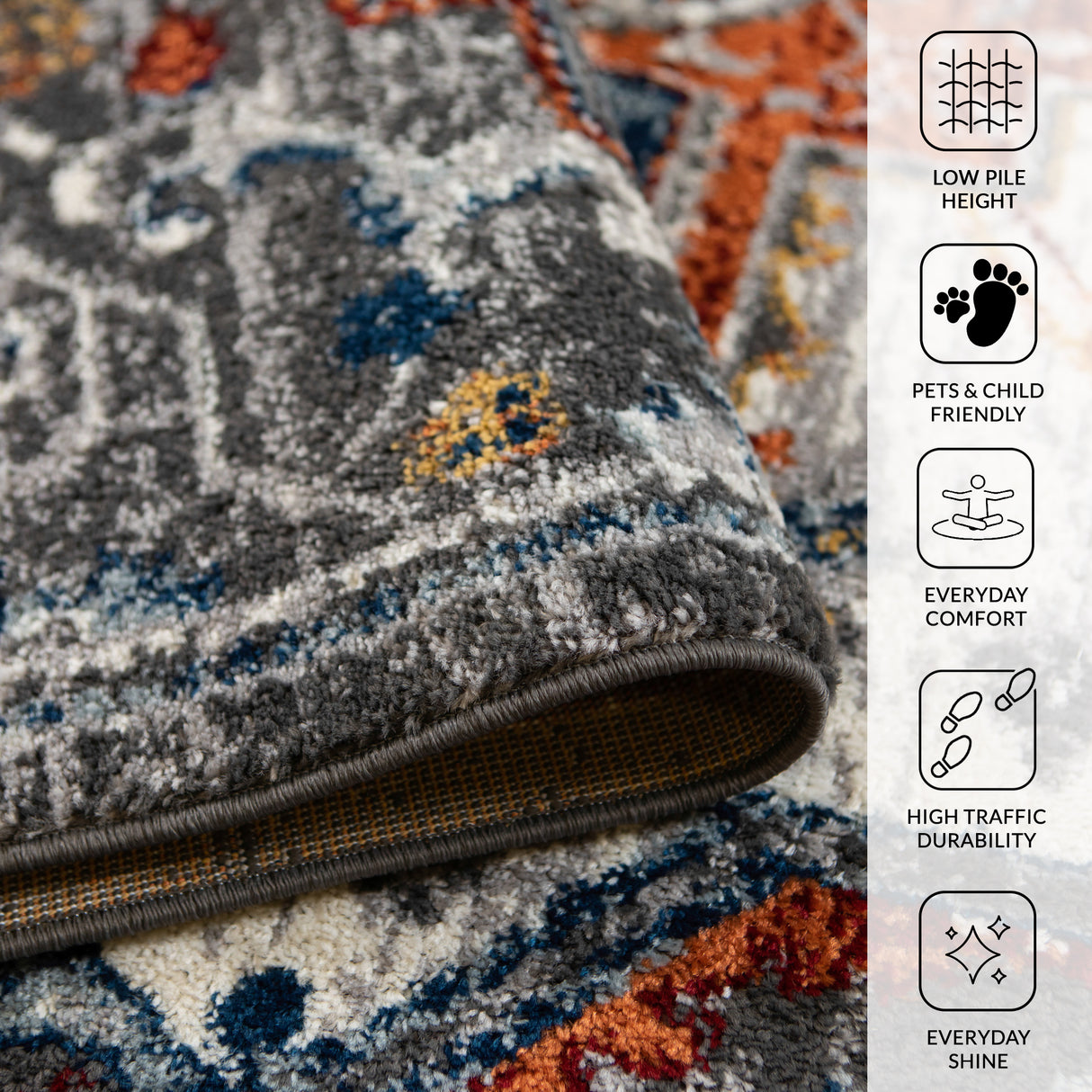 LOW PILE HEIGHT

PETS & CHILD FRIENDLY

EVERYDAY COMFORT

HIGH TRAFFIC DURABILITY

EVERYDAY SHINE