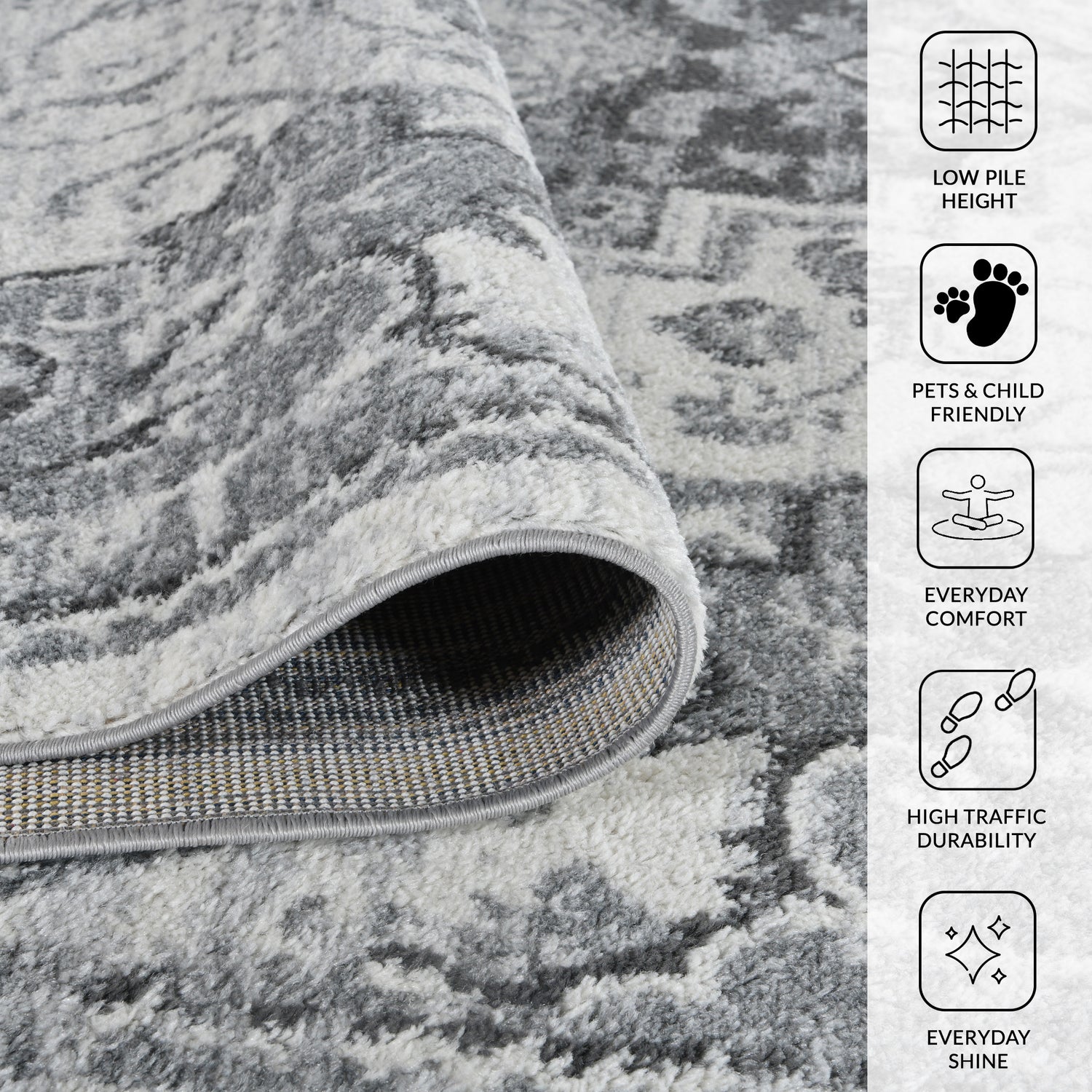 LOW PILE HEIGHT

PETS & CHILD FRIENDLY

EVERYDAY COMFORT

HIGH TRAFFIC DURABILITY

EVERYDAY SHINE