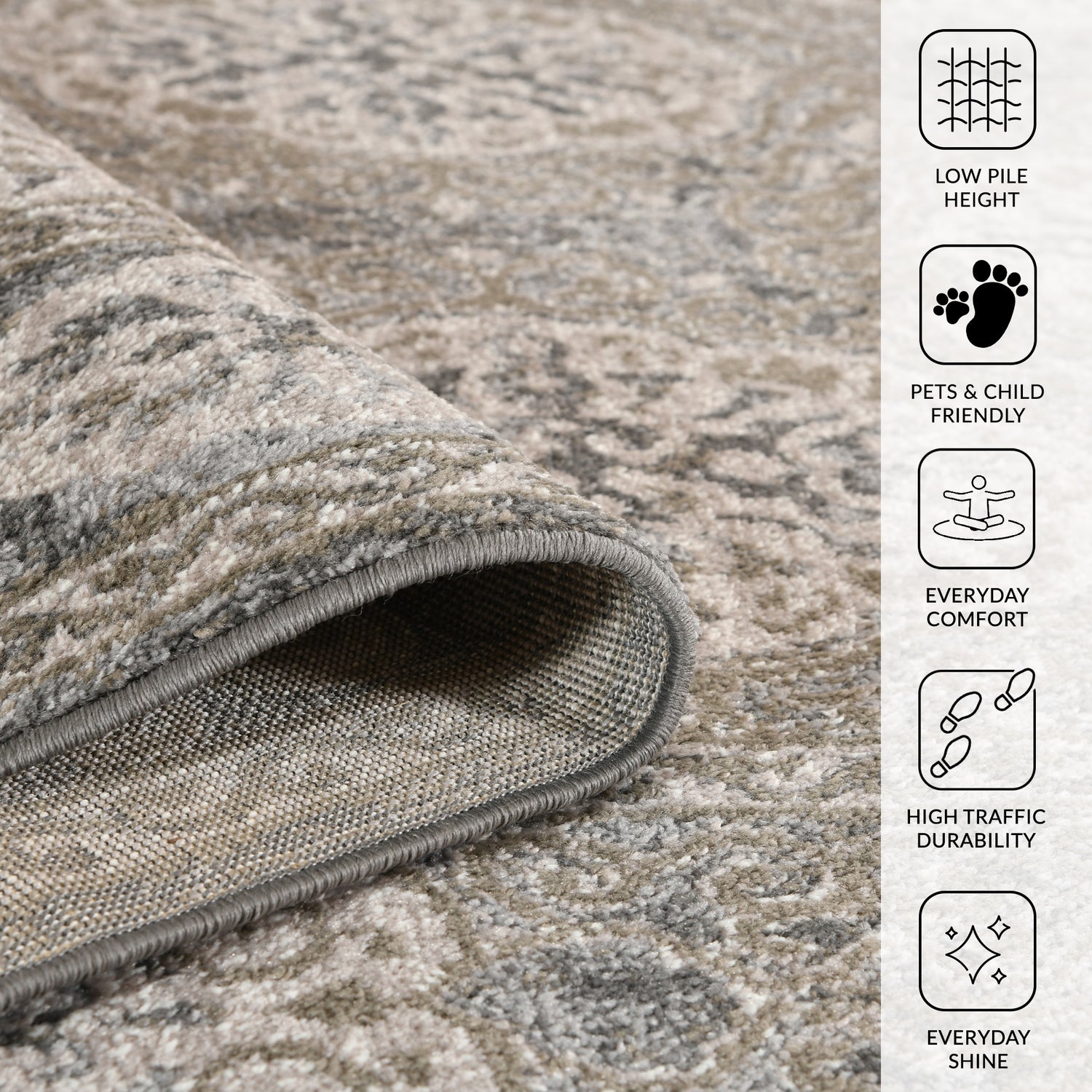 LOW PILE HEIGHT

PETS & CHILD FRIENDLY

EVERYDAY COMFORT

HIGH TRAFFIC DURABILITY

EVERYDAY SHINE