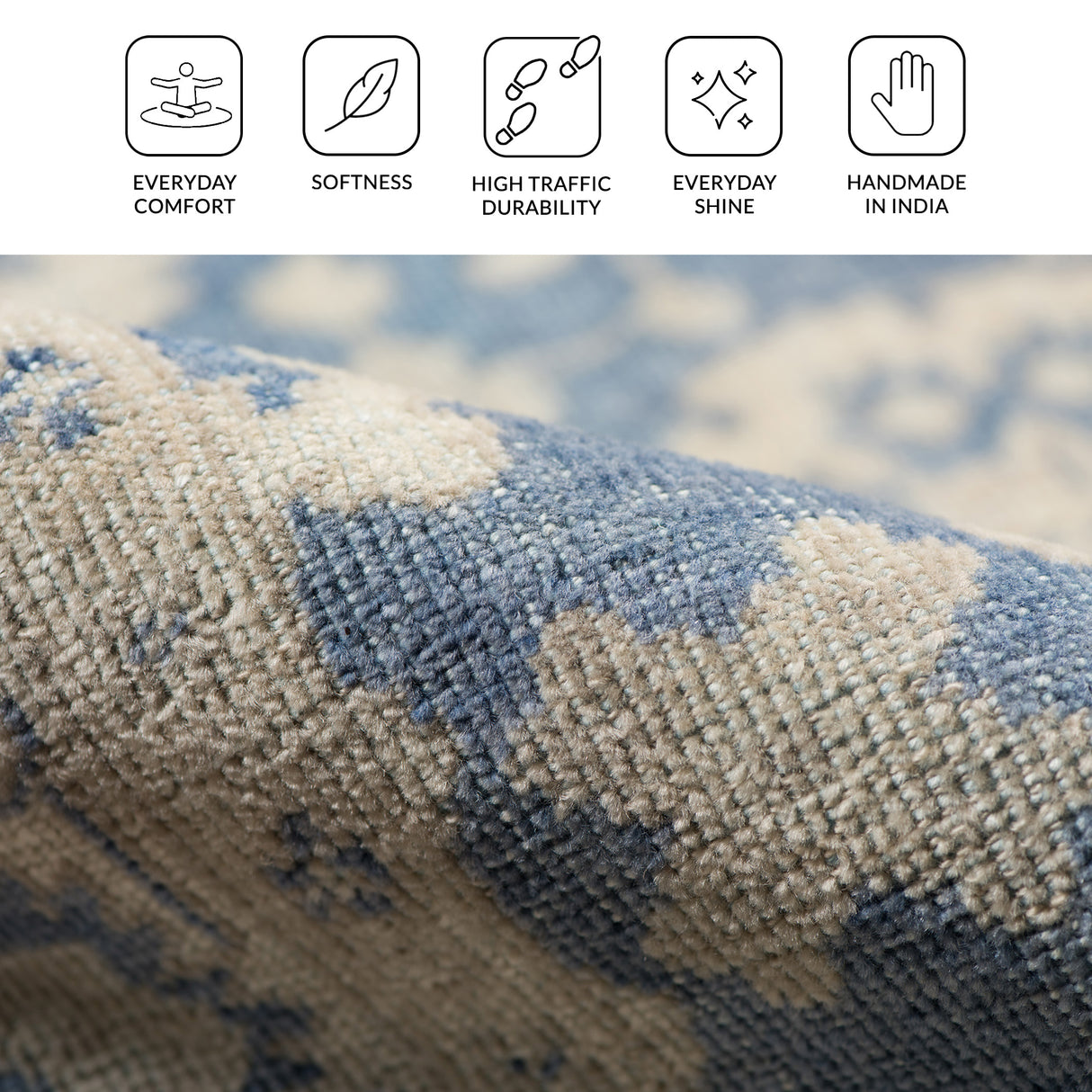 EVERYDAY COMFORT

SOFTNESS

HIGH TRAFFIC DURABILITY

EVERYDAY SHINE

HANDMADE IN INDIA